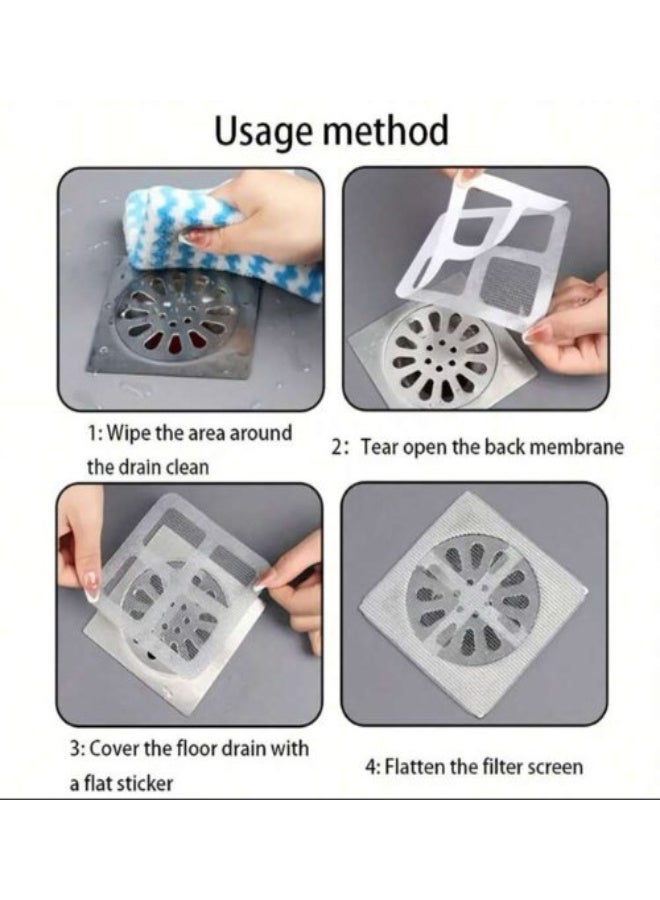 Usage method

1: Wipe the area around the drain clean

2: Tear open the back membrane

3: Cover the floor drain with a flat sticker

4: Flatten the filter screen