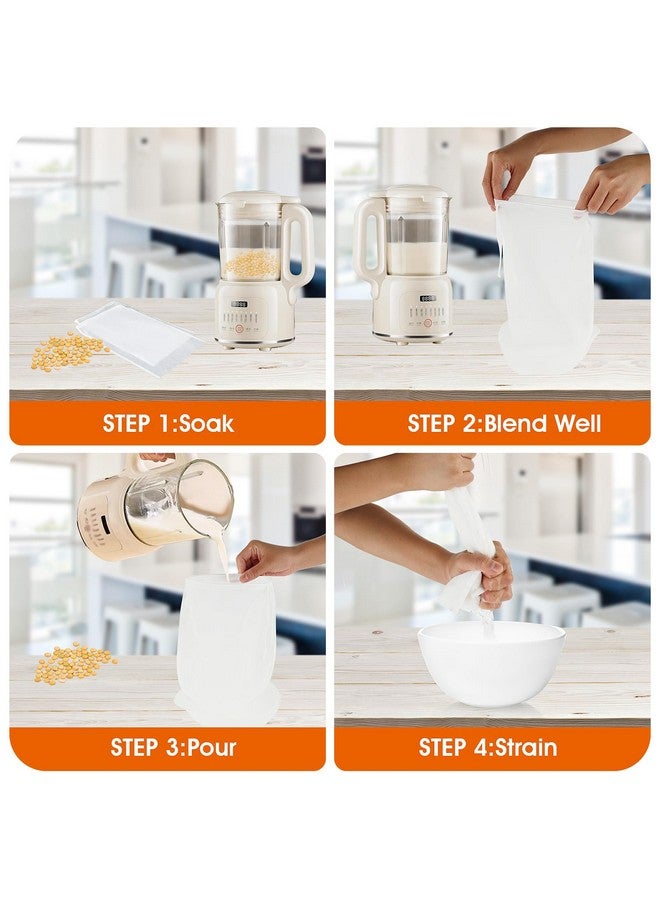 STEP 1:Soak

STEP 2:Blend Well

STEP 3:Pour

STEP 4:Strain