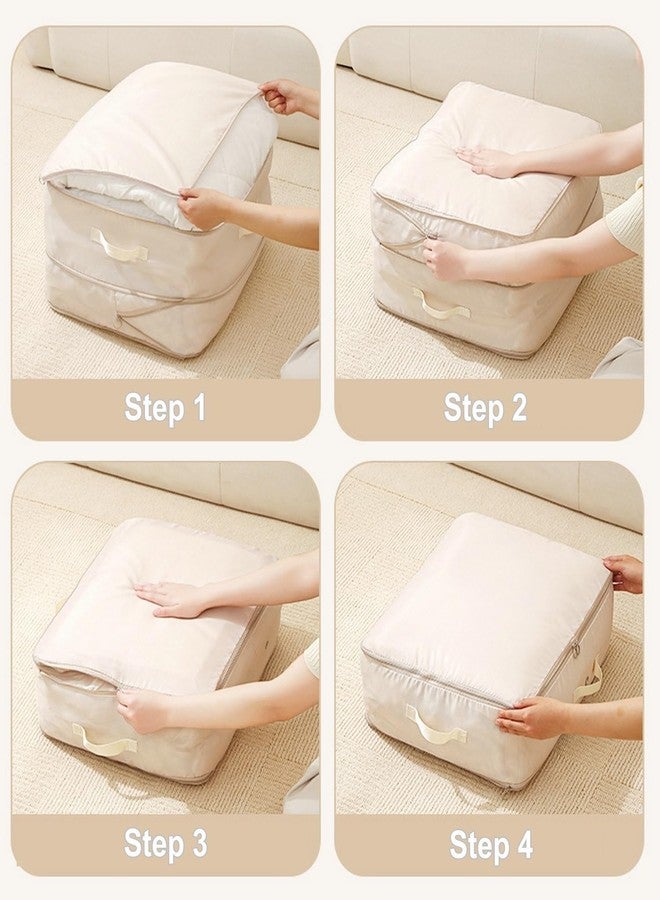 Step 1

Step 2

Step 3

Step 4