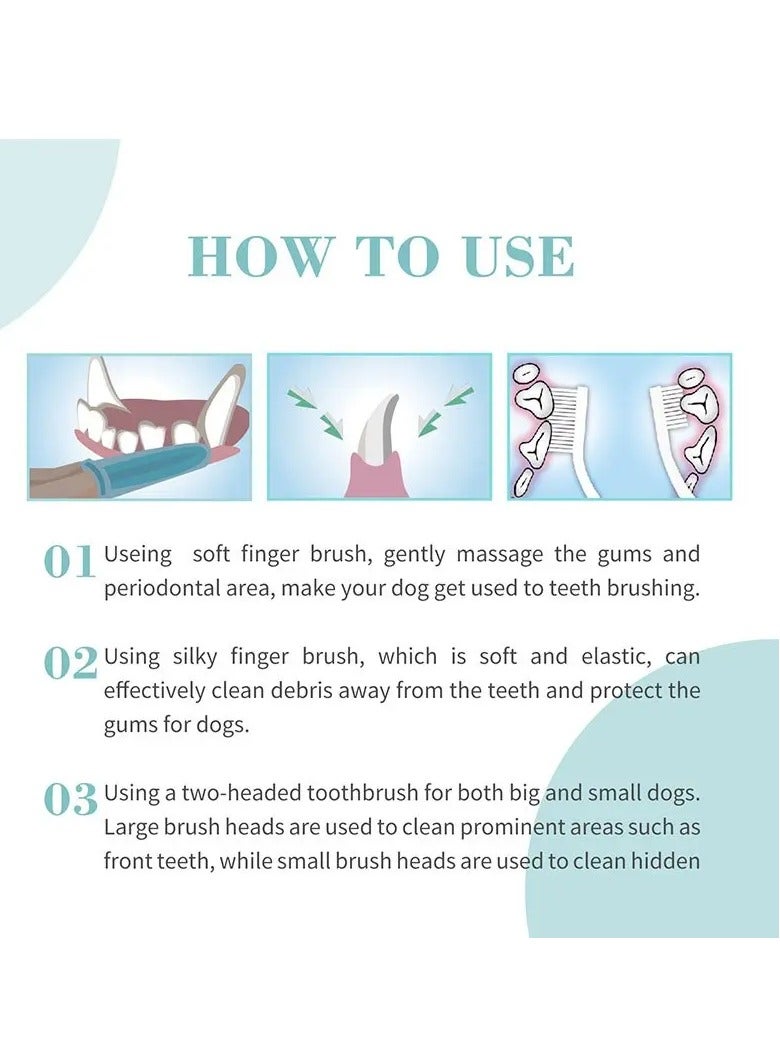 HOW TO USE

01 Useing soft finger brush, gently massage the gums and periodontal area, make your dog get used to teeth brushing.

02 Using silky finger brush, which is soft and elastic, can effectively clean debris away from the teeth and protect the gums for dogs.

03 Using a two-headed toothbrush for both big and small dogs. Large brush heads are used to clean prominent areas such as front teeth, while small brush heads are used to clean hidden