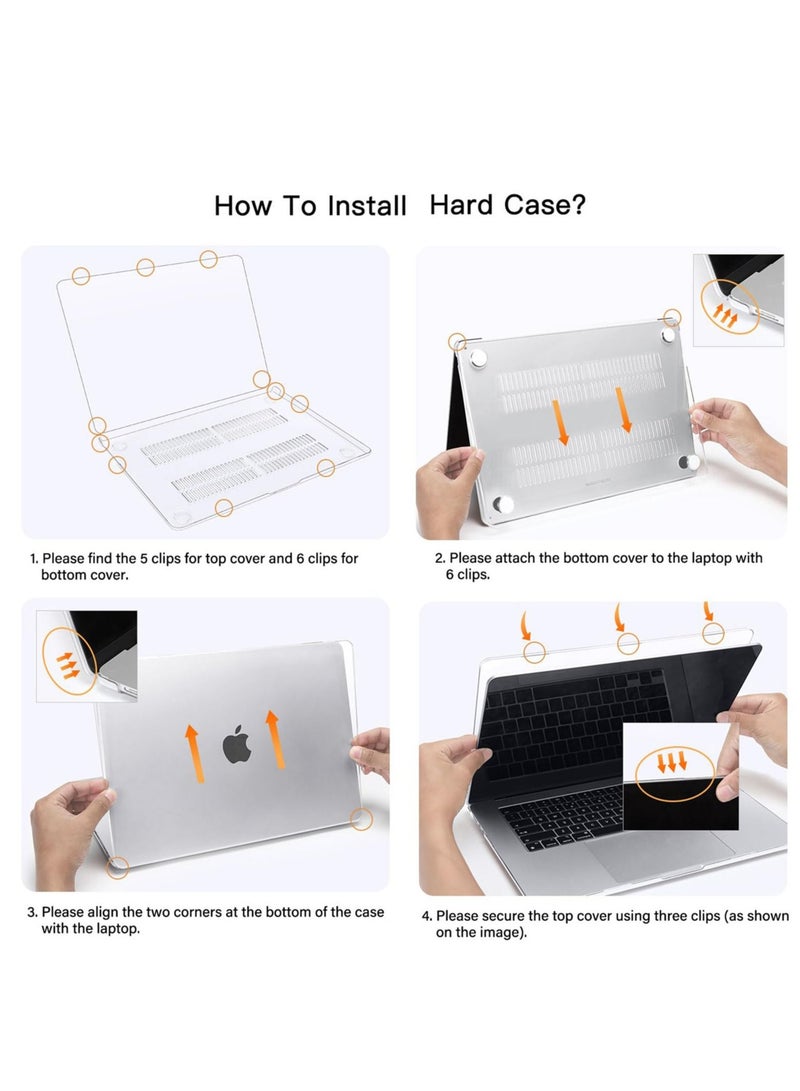 How To Install Hard Case?

1. Please find the 5 clips for top cover and 6 clips for bottom cover.

2. Please attach the bottom cover to the laptop with 6 clips.

3. Please align the two corners at the bottom of the case with the laptop.

4. Please secure the top cover using three clips (as shown on the image).