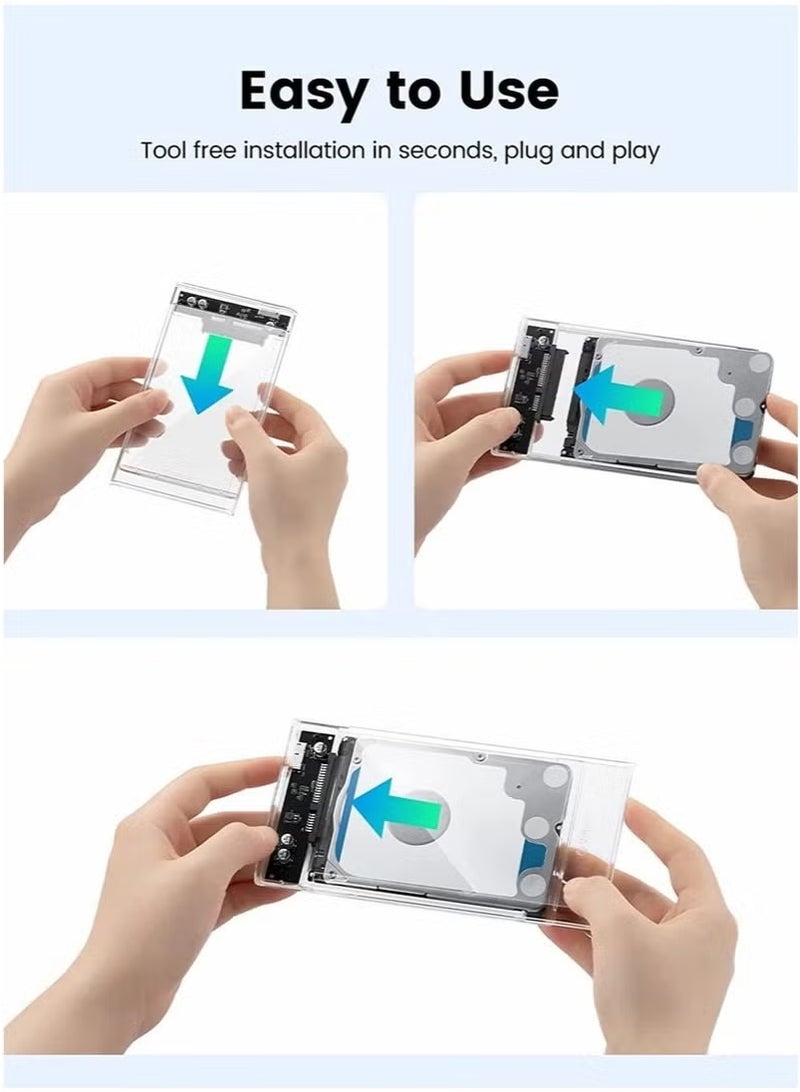 Easy to Use

Tool free installation in seconds, plug and play