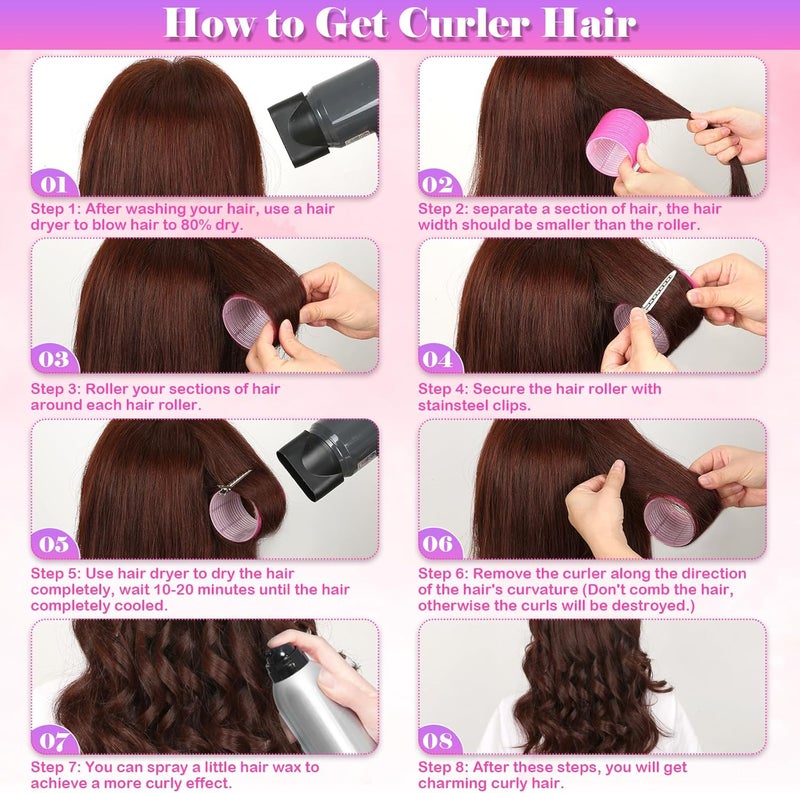 How to Get Curler Hair

01

Step 1: After washing your hair, use a hair dryer to blow hair to 80% dry.

02

Step 2: separate a section of hair, the hair width should be smaller than the roller.

03

Step 3: Roller your sections of hair around each hair roller.

04

Step 4: Secure the hair roller with stainsteel clips.

05

Step 5: Use hair dryer to dry the hair completely, wait 10-20 minutes until the hair completely cooled.

06

Step 6: Remove the curler along the direction of the hair's curvature (Don't comb the hair, otherwise the curls will be destroyed.)

07

Step 7: You can spray a little hair wax to achieve a more curly effect.

08

Step 8: After these steps, you will get charming curly hair.