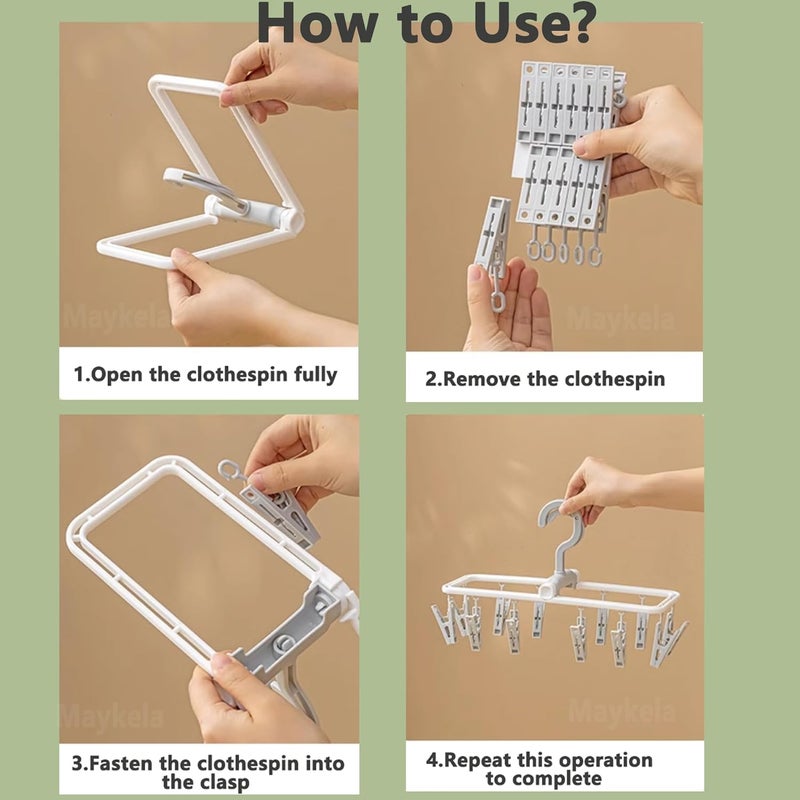 How to Use?

Maykela

1.Open the clothespin fully

Maykela

2.Remove the clothespin

Maykela

3.Fasten the clothespin into the clasp

Maykela

4.Repeat this operation to complete