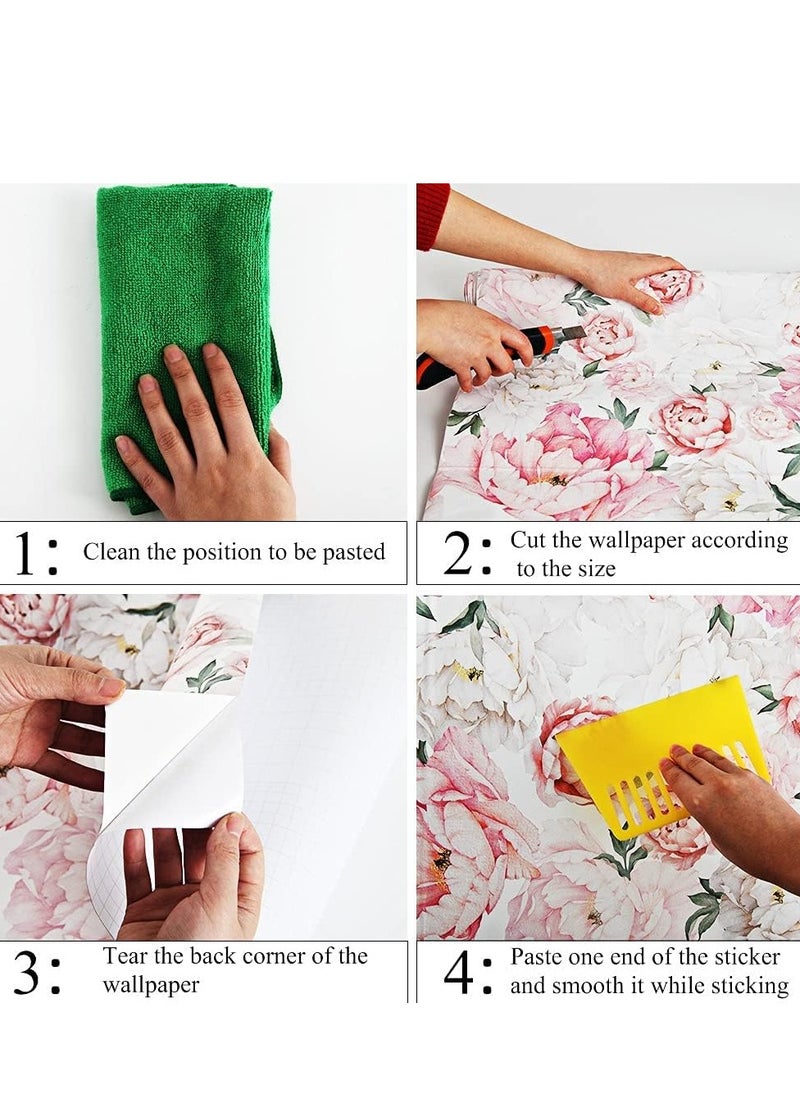 1: Clean the position to be pasted

2: Cut the wallpaper according to the size

3: Tear the back corner of the wallpaper

4: Paste one end of the sticker and smooth it while sticking