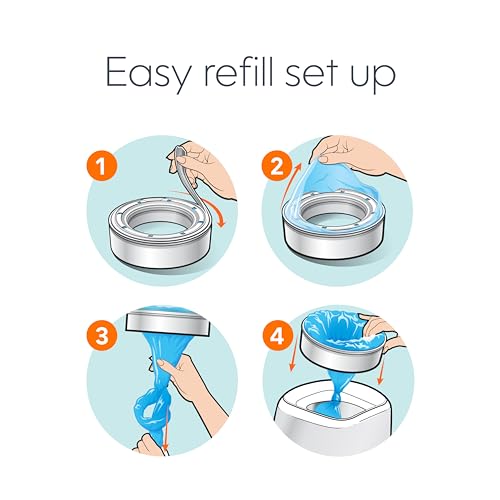 Easy refill set up

1

2

3

4