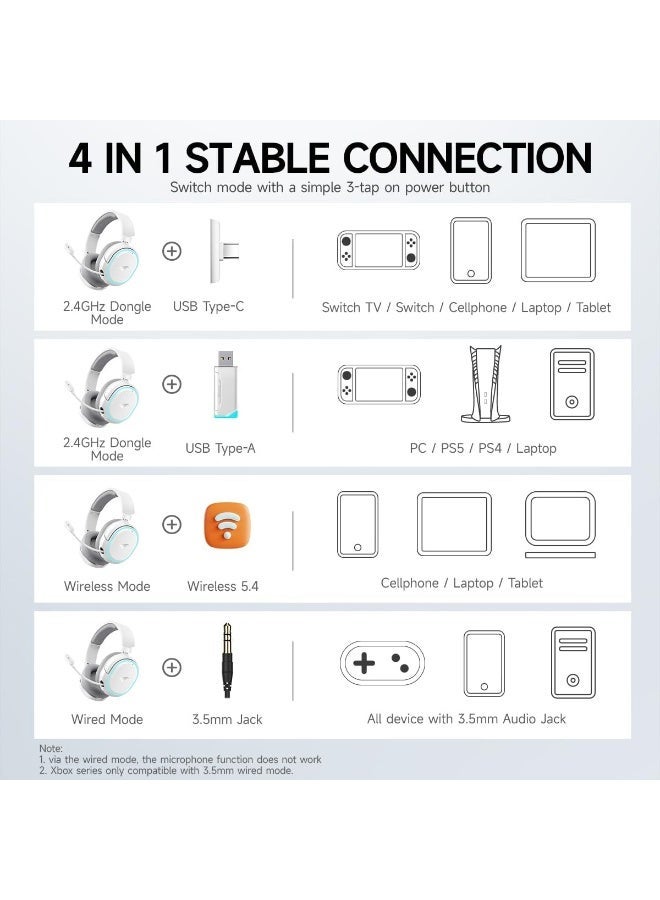 4 IN 1 STABLE CONNECTION

Switch mode with a simple 3-tap on power button

2.4GHz Dongle Mode

USB Type-C

Switch TV / Switch / Cellphone / Laptop / Tablet

2.4GHz Dongle Mode

USB Type-A

PC / PS5 / PS4 / Laptop

Wireless Mode

Wireless 5.4

Cellphone / Laptop / Tablet

Wired Mode

3.5mm Jack

All device with 3.5mm Audio Jack

Note:
1. via the wired mode, the microphone function does not work
2. Xbox series only compatible with 3.5mm wired mode.