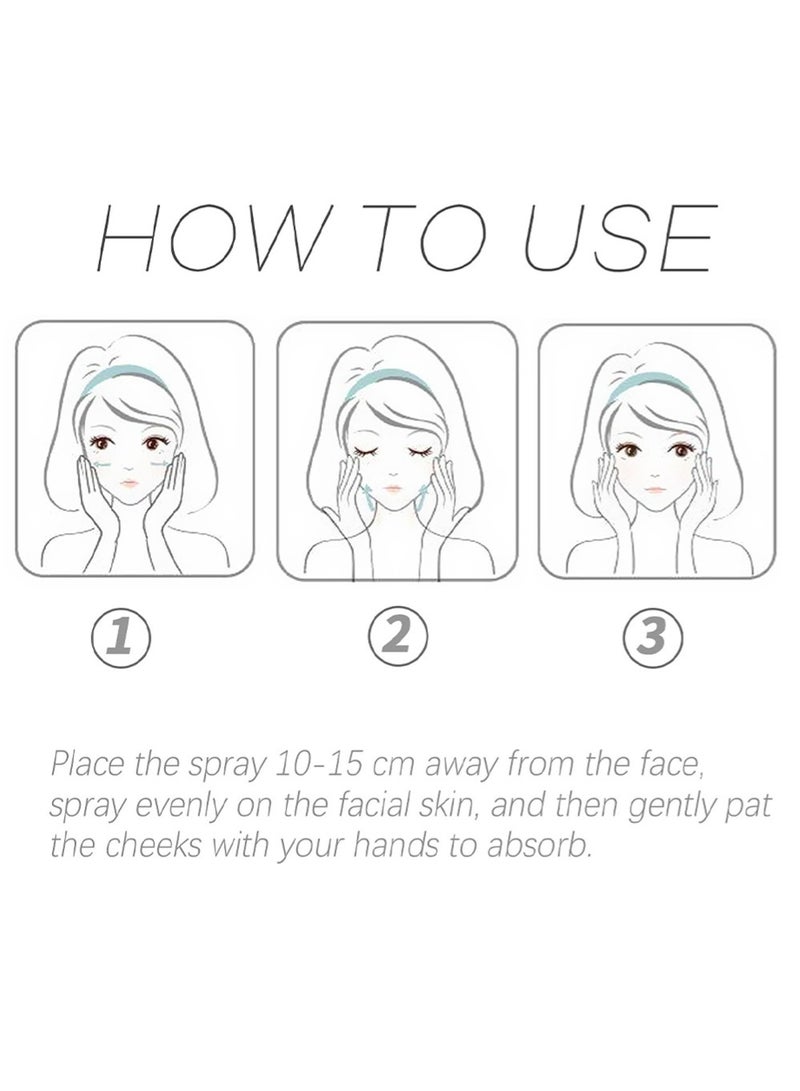 HOW TO USE

1

2

3

Place the spray 10-15 cm away from the face, spray evenly on the facial skin, and then gently pat the cheeks with your hands to absorb.