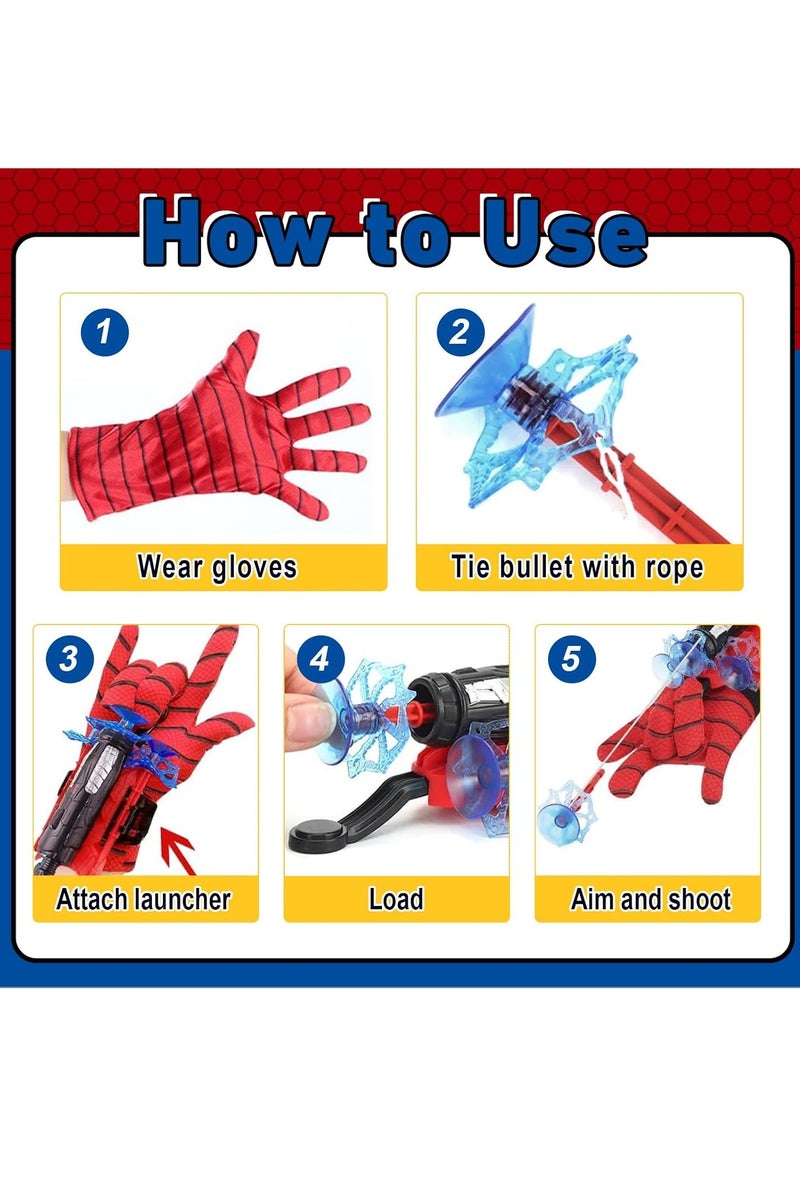 How to Use

1
Wear gloves

2
Tie bullet with rope

3
Attach launcher

4
Load

5
Aim and shoot