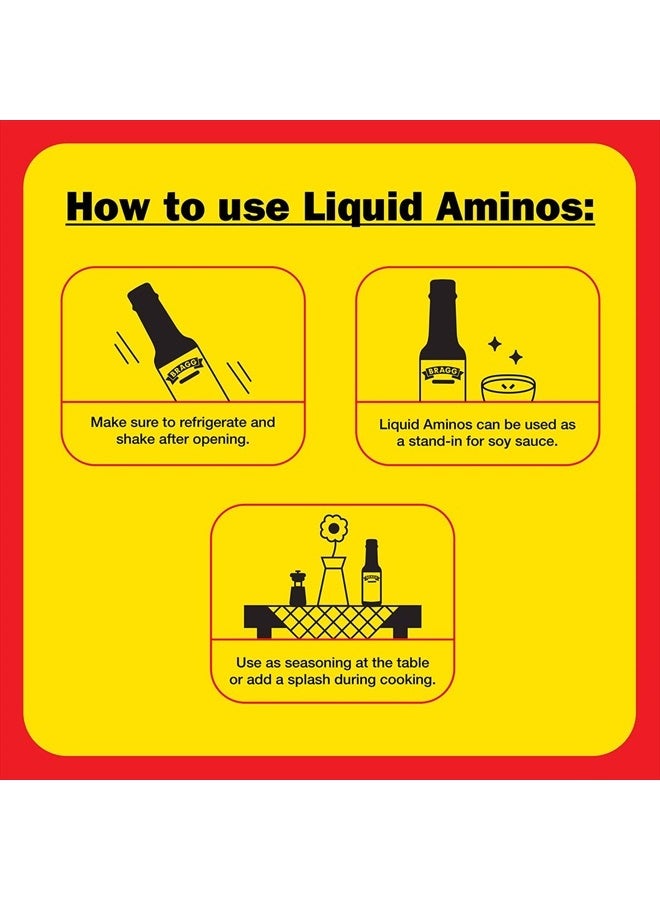 How to use Liquid Aminos:

BRAGG

Make sure to refrigerate and shake after opening.

BRAGG

Liquid Aminos can be used as a stand-in for soy sauce.

Use as seasoning at the table or add a splash during cooking.