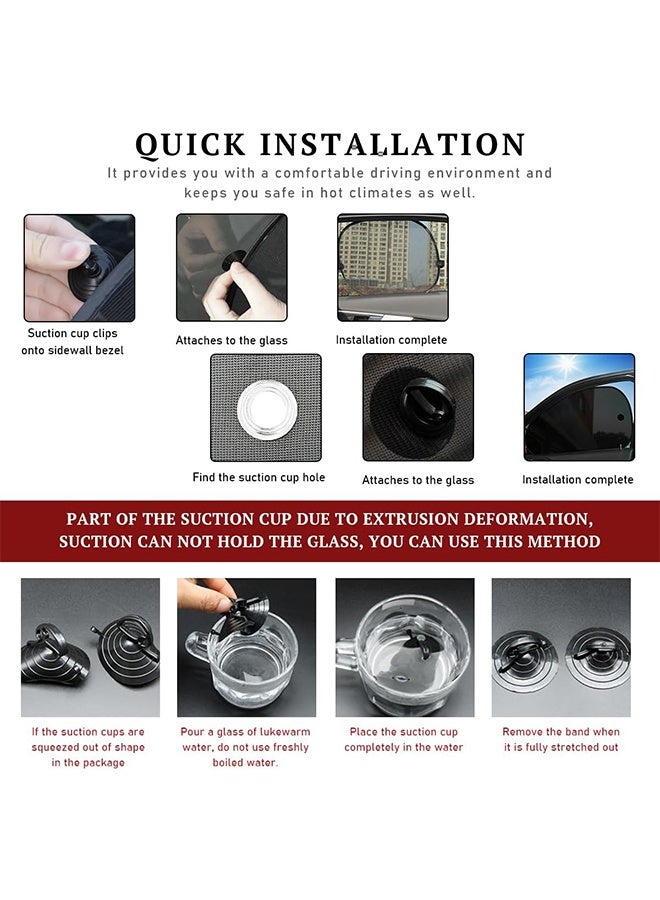 QUICK INSTALLATION

It provides you with a comfortable driving environment and keeps you safe in hot climates as well.

Suction cup clips onto sidewall bezel

Attaches to the glass

Installation complete

Find the suction cup hole

Attaches to the glass

Installation complete

PART OF THE SUCTION CUP DUE TO EXTRUSION DEFORMATION, SUCTION CAN NOT HOLD THE GLASS, YOU CAN USE THIS METHOD

If the suction cups are squeezed out of shape in the package

Pour a glass of lukewarm water, do not use freshly boiled water.

Place the suction cup completely in the water

Remove the band when it is fully stretched out