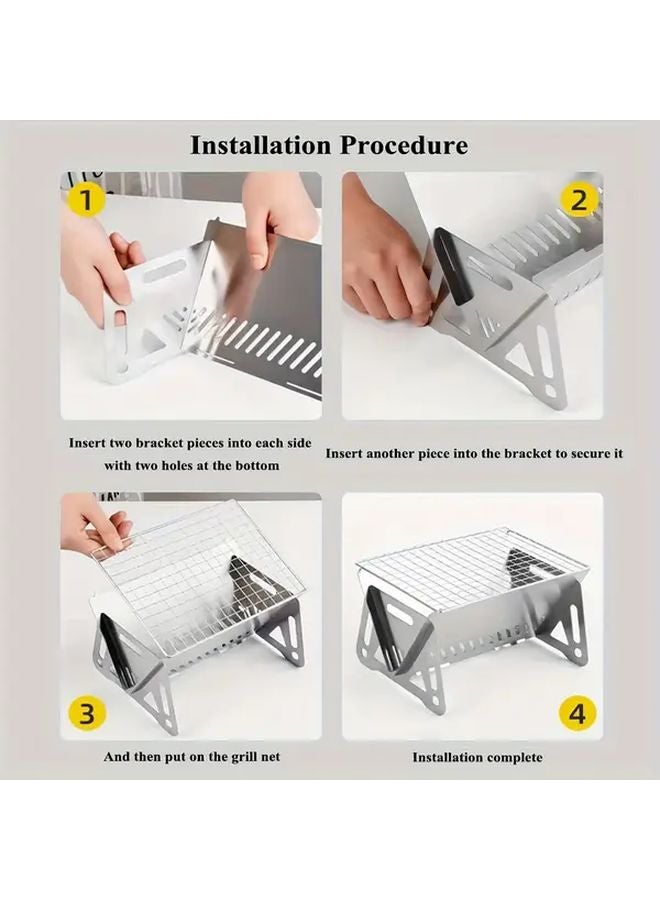 Installation Procedure

1

2

Insert two bracket pieces into each side with two holes at the bottom

Insert another piece into the bracket to secure it

3

4

And then put on the grill net

Installation complete