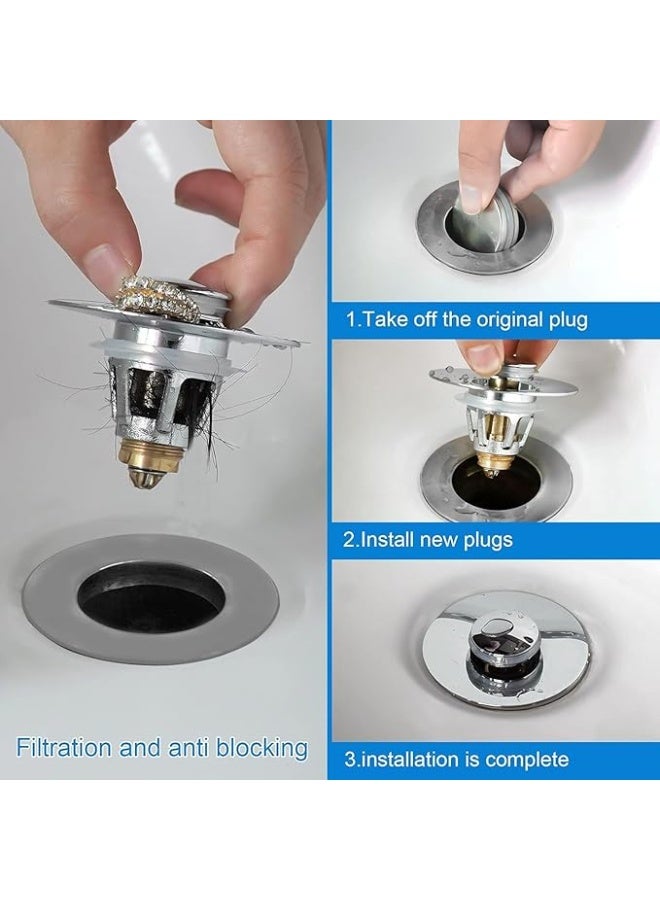 Filtration and anti blocking

1.Take off the original plug

2.Install new plugs

3.installation is complete