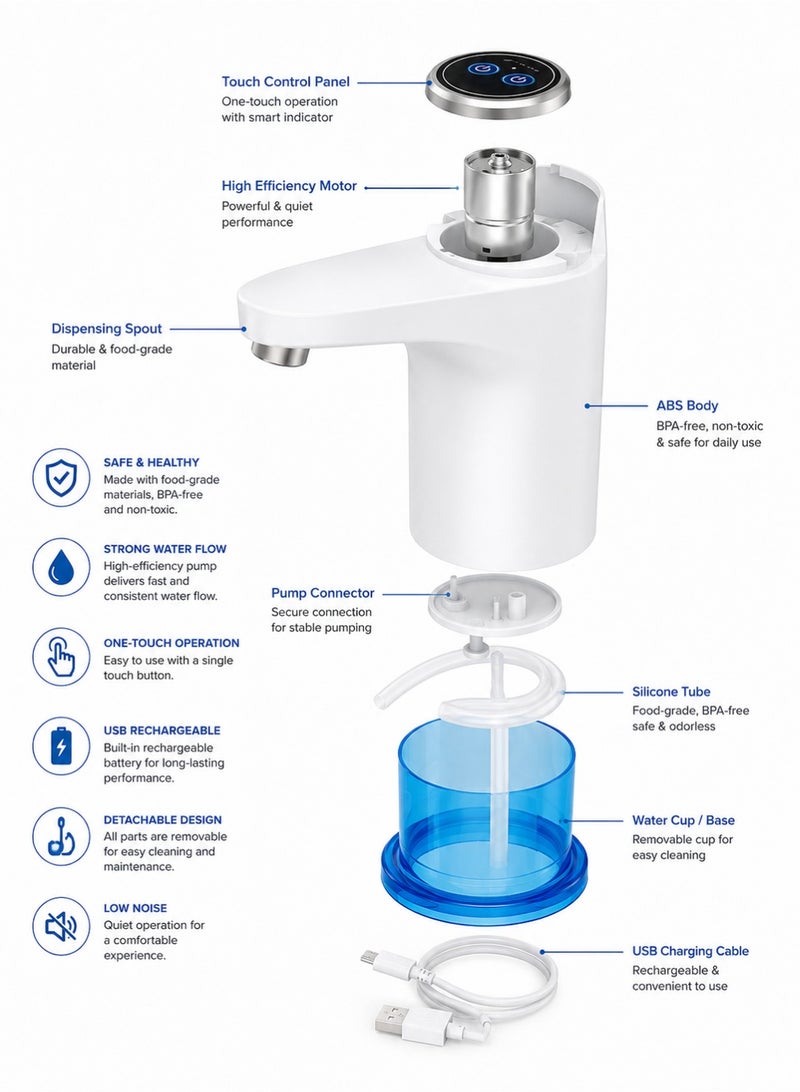 Touch Control Panel
One-touch operation with smart indicator

High Efficiency Motor
Powerful & quiet performance

Dispensing Spout
Durable & food-grade material

ABS Body
BPA-free, non-toxic & safe for daily use

SAFE & HEALTHY
Made with food-grade materials, BPA-free and non-toxic.

STRONG WATER FLOW
High-efficiency pump delivers fast and consistent water flow.

ONE-TOUCH OPERATION
Easy to use with a single touch button.

USB RECHARGEABLE
Built-in rechargeable battery for long-lasting performance.

DETACHABLE DESIGN
All parts are removable for easy cleaning and maintenance.

LOW NOISE
Quiet operation for a comfortable experience.

Pump Connector
Secure connection for stable pumping

Silicone Tube
Food-grade, BPA-free safe & odorless

Water Cup / Base
Removable cup for easy cleaning

USB Charging Cable
Rechargeable & convenient to use