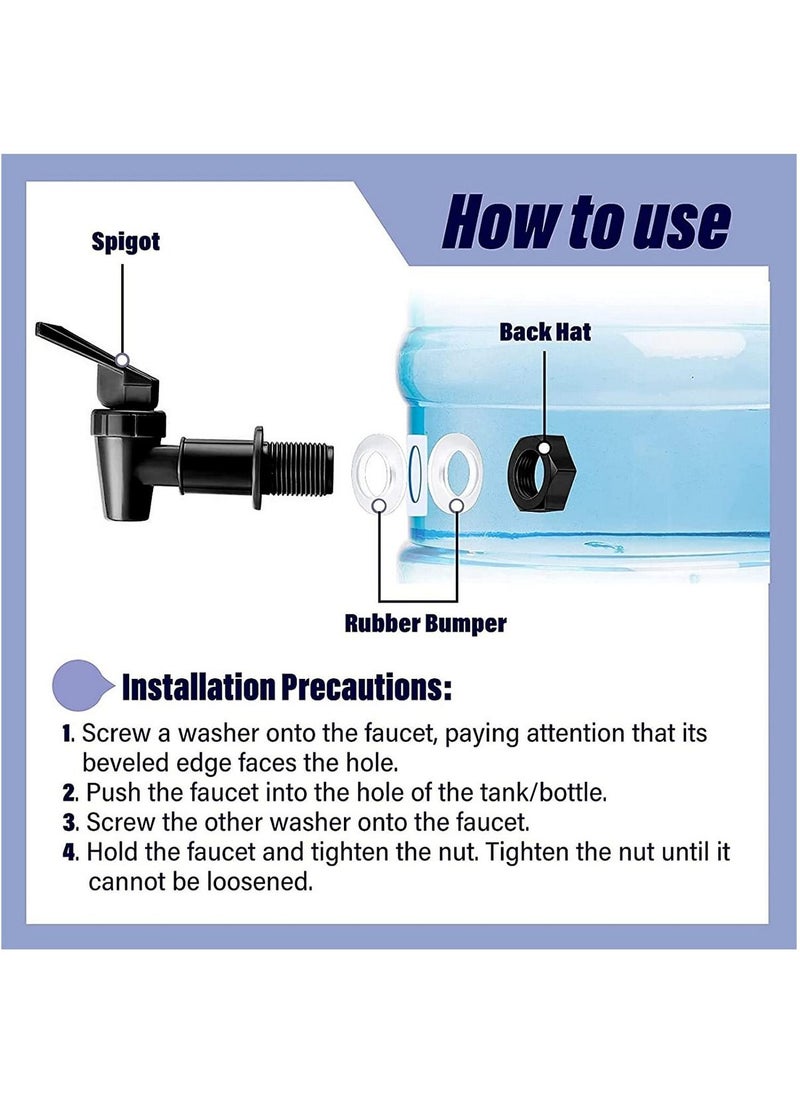 How to use

Spigot

Back Hat

Rubber Bumper

Installation Precautions:

1. Screw a washer onto the faucet, paying attention that its beveled edge faces the hole.
2. Push the faucet into the hole of the tank/bottle.
3. Screw the other washer onto the faucet.
4. Hold the faucet and tighten the nut. Tighten the nut until it cannot be loosened.