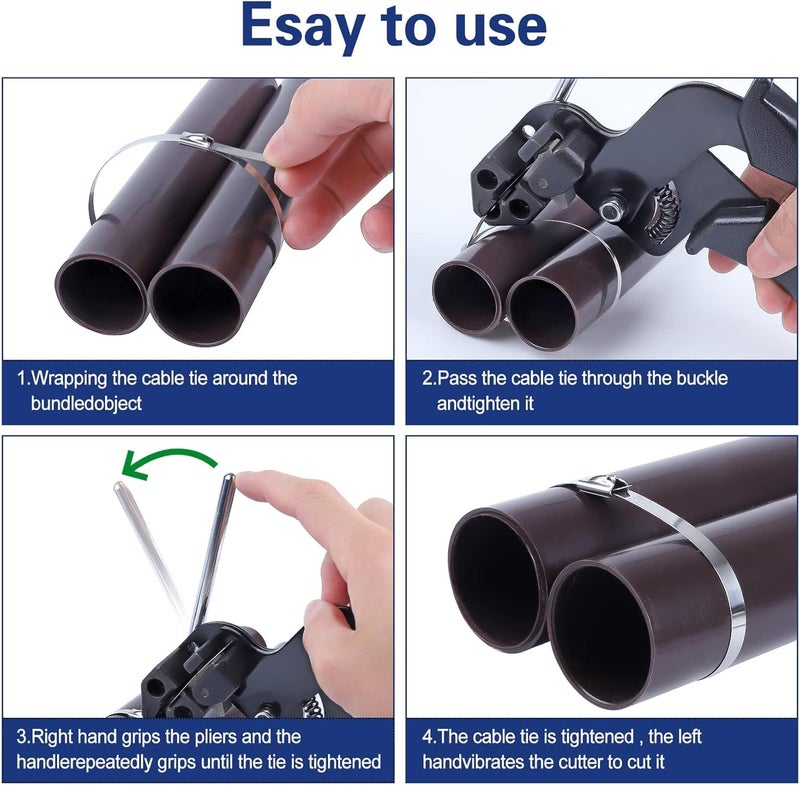 Esay to use

1.Wrapping the cable tie around the bundledobject

2.Pass the cable tie through the buckle andtighten it

3.Right hand grips the pliers and the handlerepeatedly grips until the tie is tightened

4.The cable tie is tightened , the left handvibrates the cutter to cut it