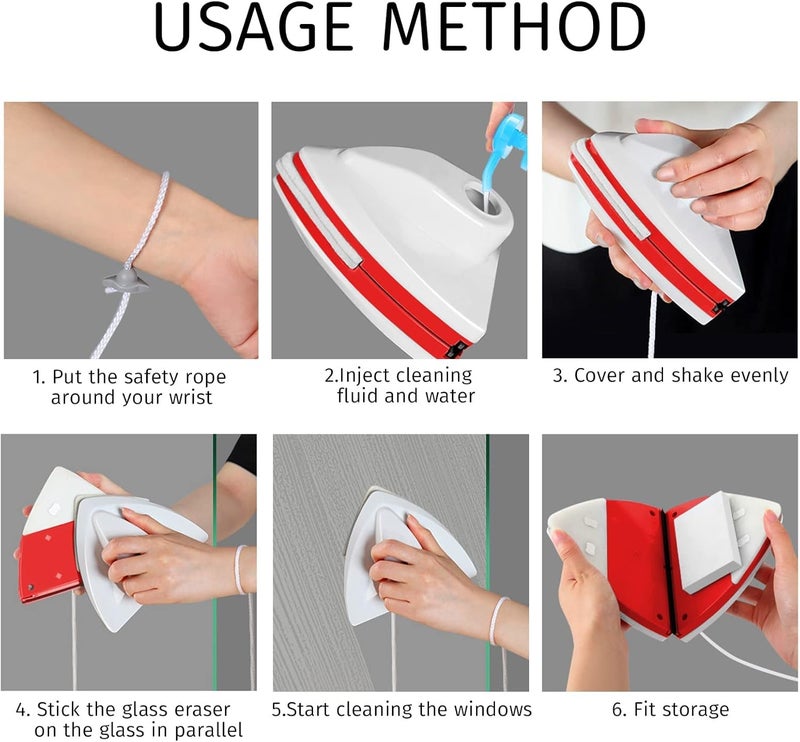 USAGE METHOD

1. Put the safety rope around your wrist

2.Inject cleaning fluid and water

3. Cover and shake evenly

4. Stick the glass eraser on the glass in parallel

5.Start cleaning the windows

6. Fit storage