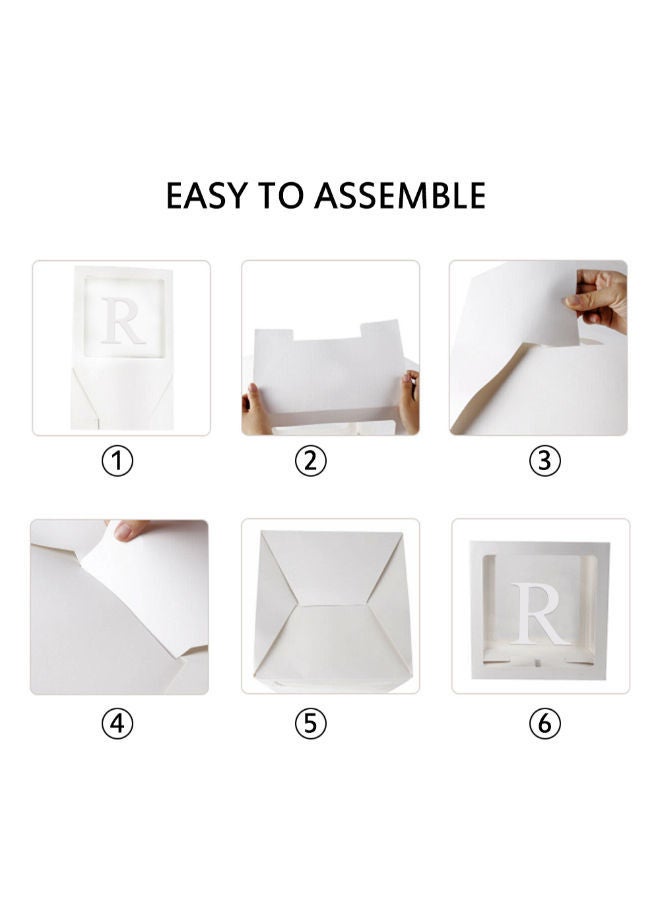 EASY TO ASSEMBLE

R

①

②

③

④

⑤

R

⑥