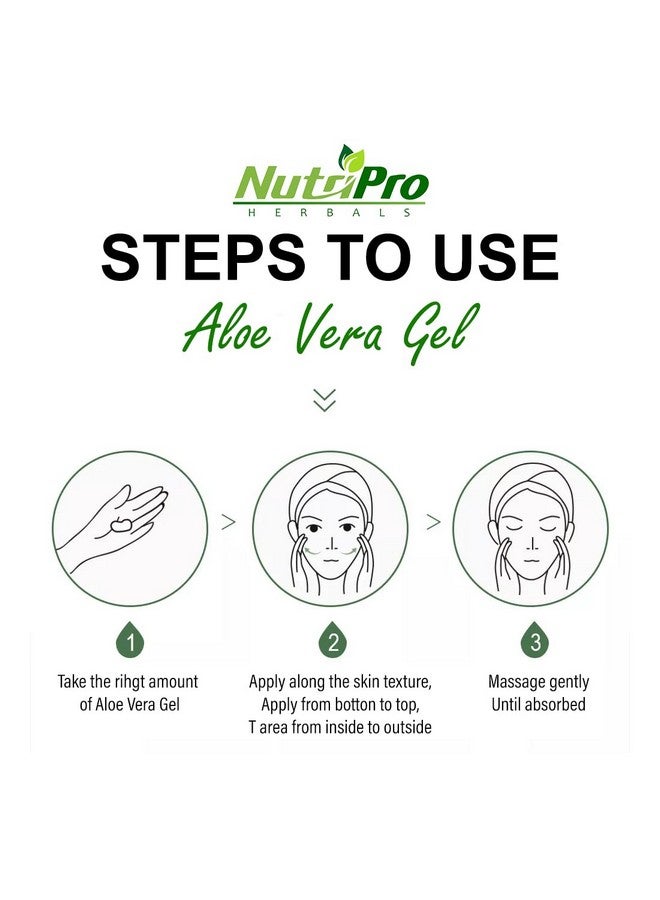 NutriPro
HERBALS

STEPS TO USE
Aloe Vera Gel

1
Take the rihgt amount of Aloe Vera Gel

2
Apply along the skin texture, Apply from botton to top, T area from inside to outside

3
Massage gently Until absorbed