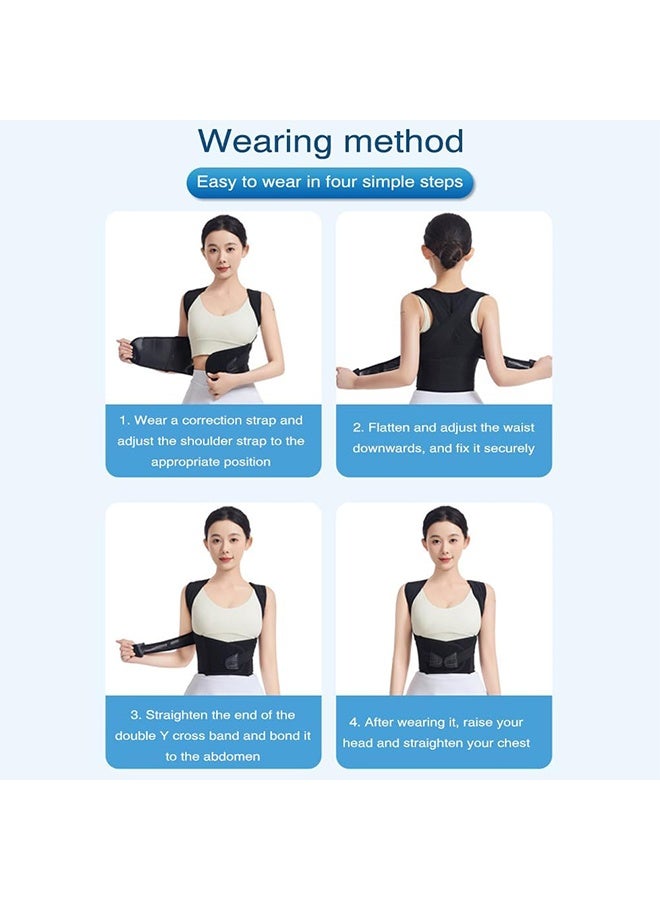 Wearing method

Easy to wear in four simple steps

1. Wear a correction strap and adjust the shoulder strap to the appropriate position

2. Flatten and adjust the waist downwards, and fix it securely

3. Straighten the end of the double Y cross band and bond it to the abdomen

4. After wearing it, raise your head and straighten your chest