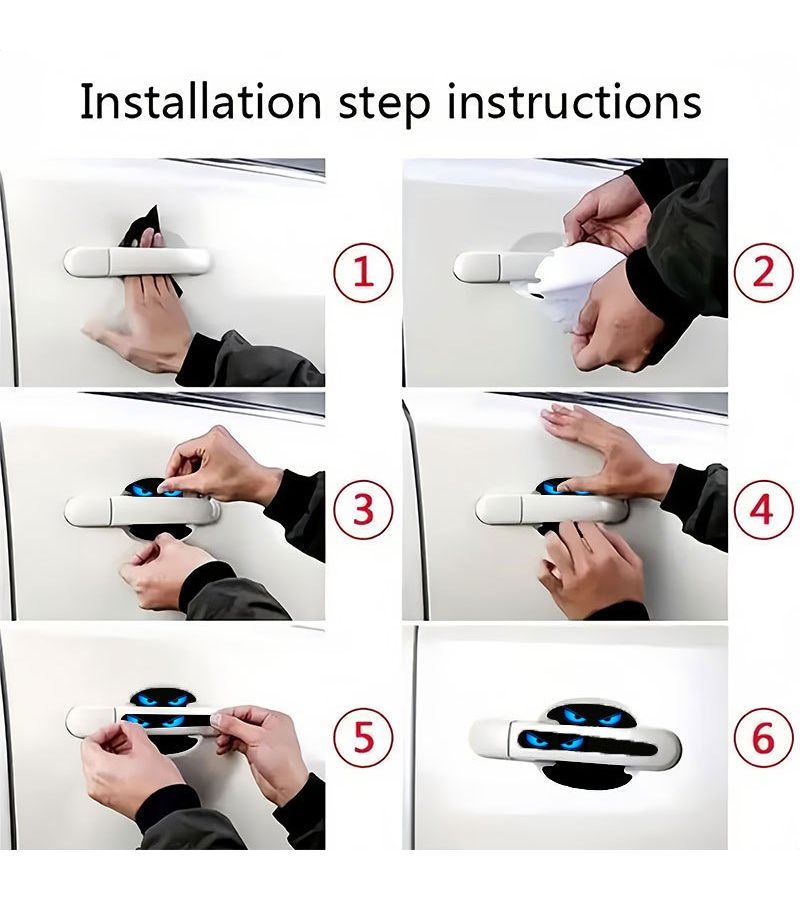 Installation step instructions

1

2

3

4

5

6