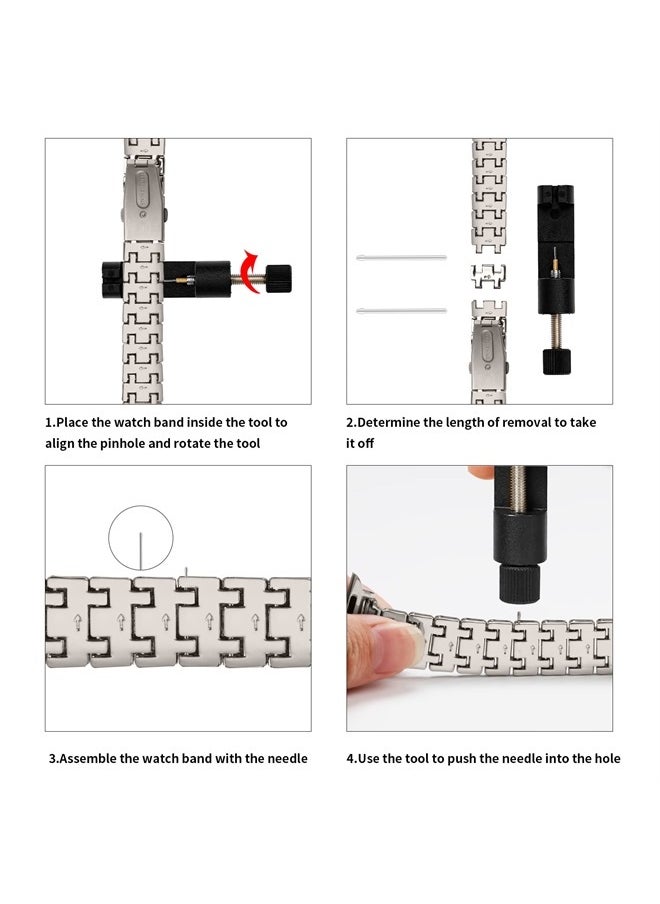 1.Place the watch band inside the tool to align the pinhole and rotate the tool

2.Determine the length of removal to take it off

3.Assemble the watch band with the needle

4.Use the tool to push the needle into the hole