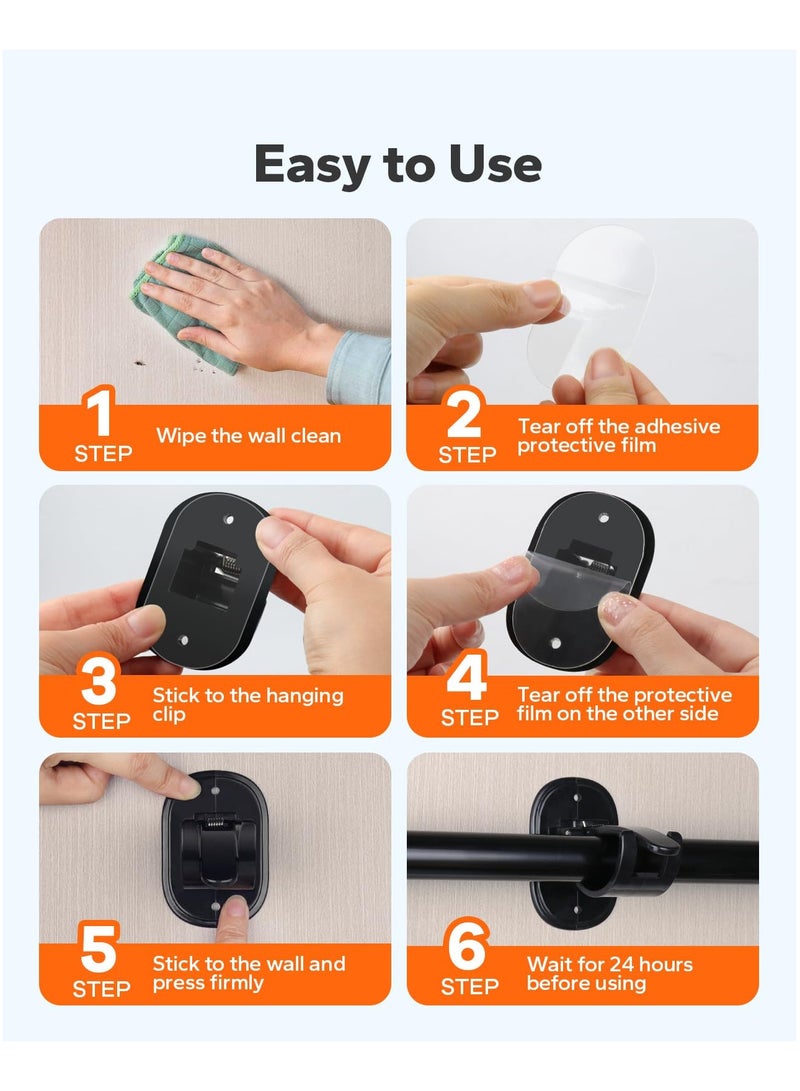 Easy to Use

1
STEP
Wipe the wall clean

2
STEP
Tear off the adhesive protective film

3
STEP
Stick to the hanging clip

4
STEP
Tear off the protective film on the other side

5
STEP
Stick to the wall and press firmly

6
STEP
Wait for 24 hours before using