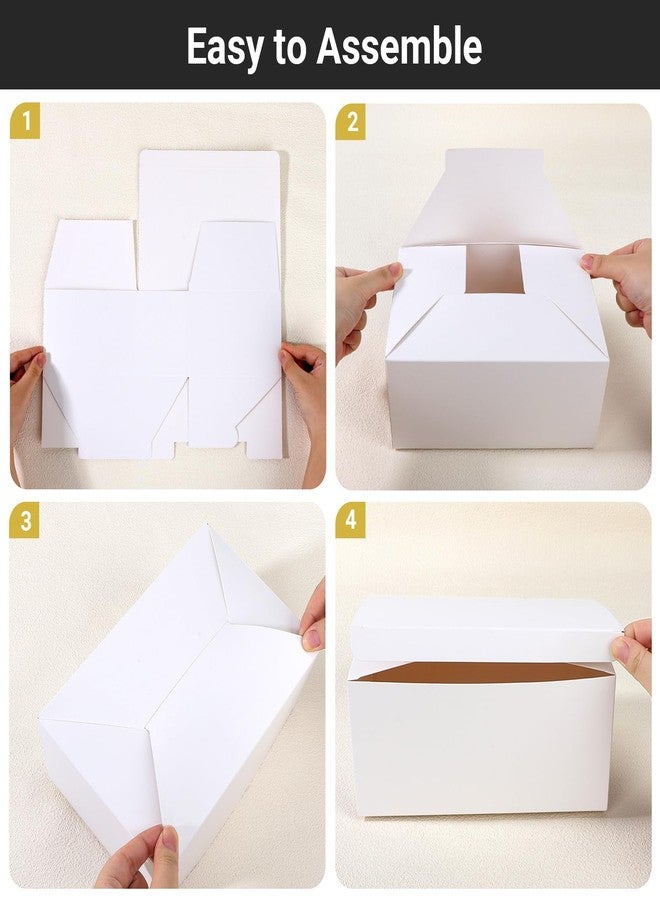 Easy to Assemble

1

2

3

4