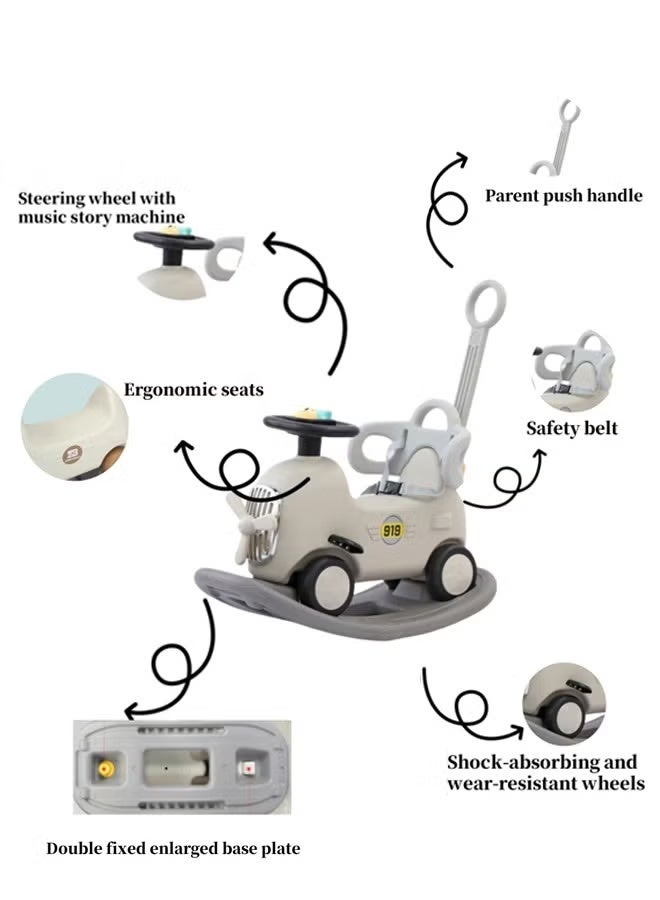 Steering wheel with music story machine

Parent push handle

Ergonomic seats

Safety belt

919

Shock-absorbing and wear-resistant wheels

Double fixed enlarged base plate