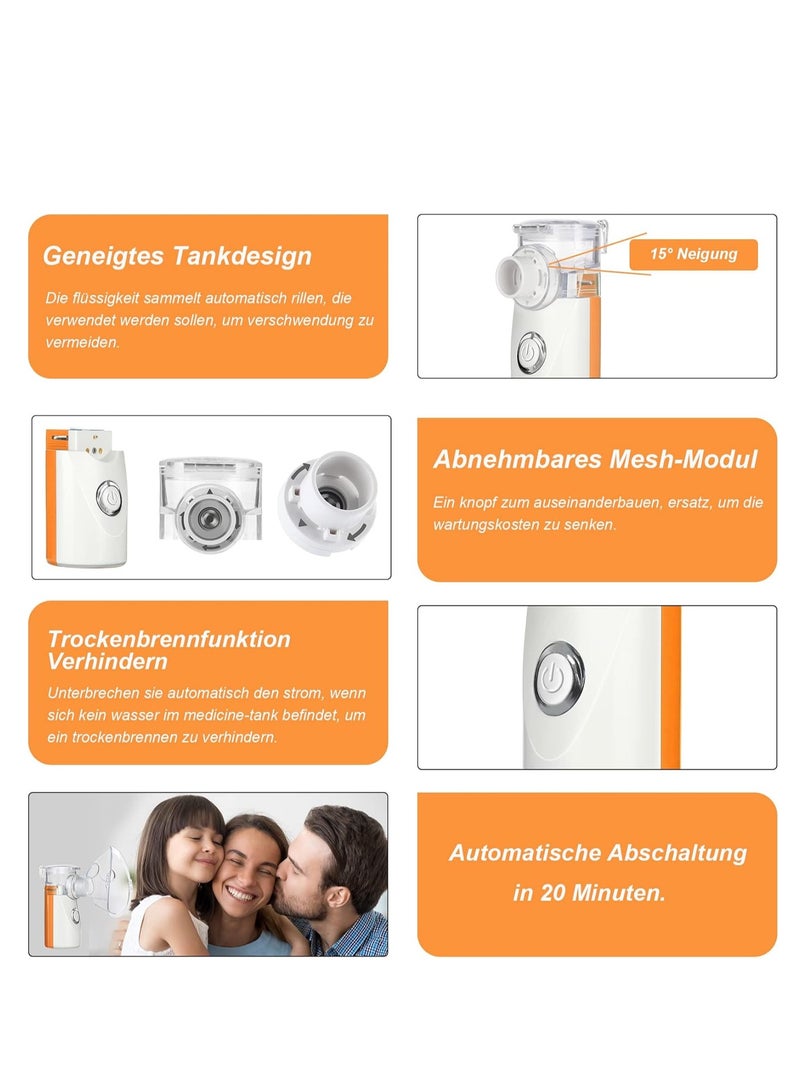 Geneigtes Tankdesign

Die flüssigkeit sammelt automatisch rillen, die verwendet werden sollen, um verschwendung zu vermeiden.

15° Neigung

Abnehmbares Mesh-Modul

Ein knopf zum auseinanderbauen, ersatz, um die wartungskosten zu senken.

Trockenbrennfunktion Verhindern

Unterbrechen sie automatisch den strom, wenn sich kein wasser im medicine-tank befindet, um ein trockenbrennen zu verhindern.

Automatische Abschaltung in 20 Minuten.