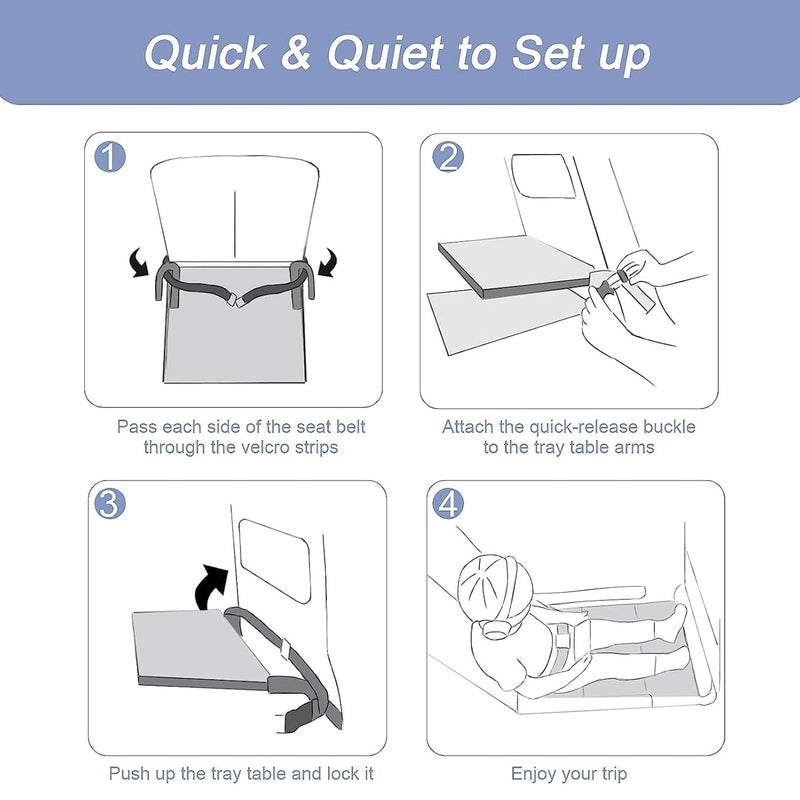 Quick & Quiet to Set up

1

Pass each side of the seat belt through the velcro strips

2

Attach the quick-release buckle to the tray table arms

3

Push up the tray table and lock it

4

Enjoy your trip