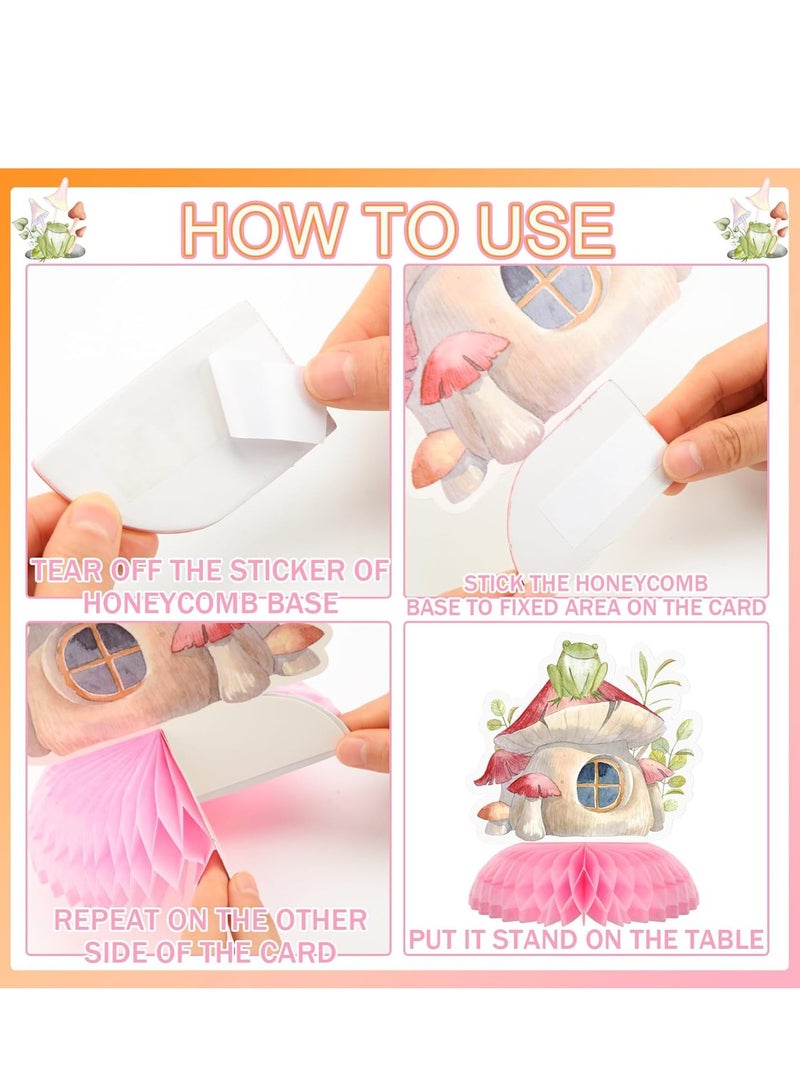 HOW TO USE

TEAR OFF THE STICKER OF HONEYCOMB BASE

STICK THE HONEYCOMB BASE TO FIXED AREA ON THE CARD

REPEAT ON THE OTHER SIDE OF THE CARD

PUT IT STAND ON THE TABLE