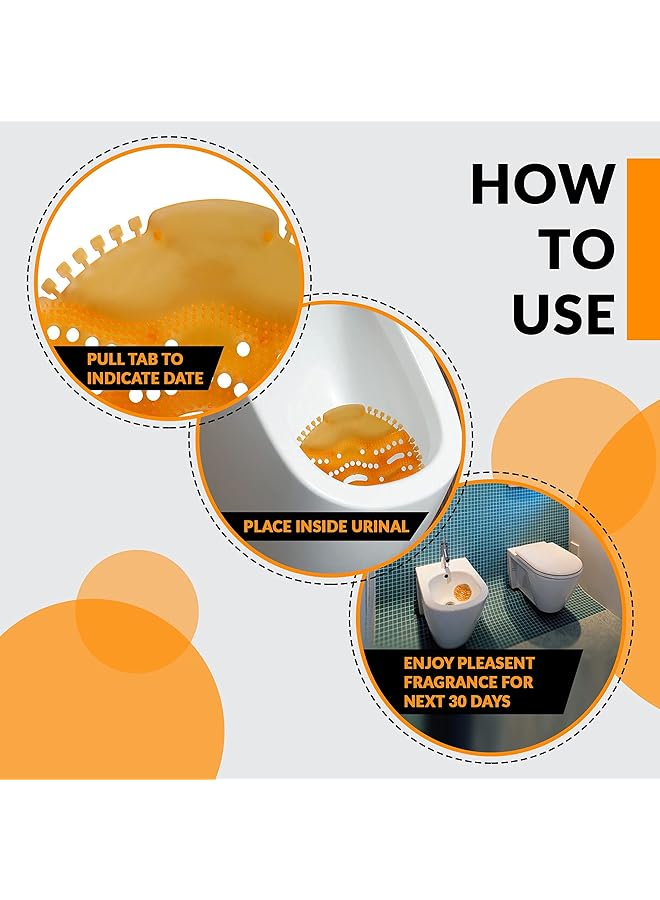 HOW TO USE

PULL TAB TO INDICATE DATE

PLACE INSIDE URINAL

ENJOY PLEASENT FRAGRANCE FOR NEXT 30 DAYS