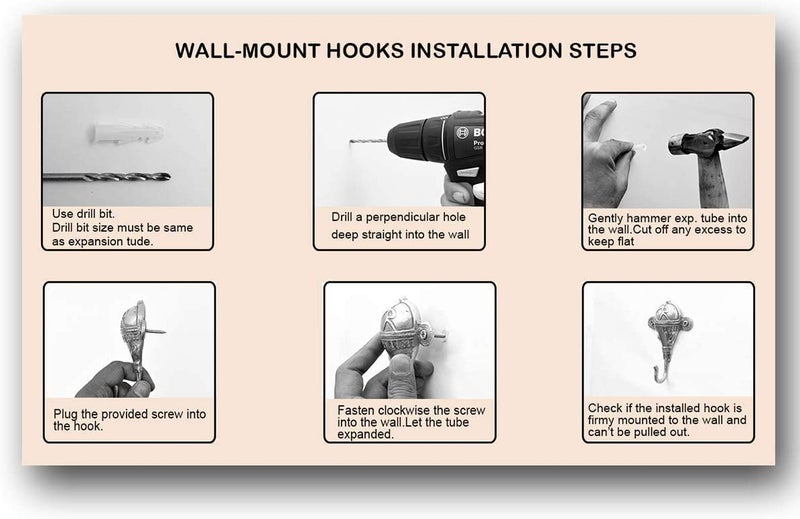 WALL-MOUNT HOOKS INSTALLATION STEPS

Use drill bit.
Drill bit size must be same as expansion tude.

BO
Pro
GSR

Drill a perpendicular hole deep straight into the wall

Gently hammer exp. tube into the wall.Cut off any excess to keep flat

Plug the provided screw into the hook.

Fasten clockwise the screw into the wall.Let the tube expanded.

Check if the installed hook is firmy mounted to the wall and can't be pulled out.