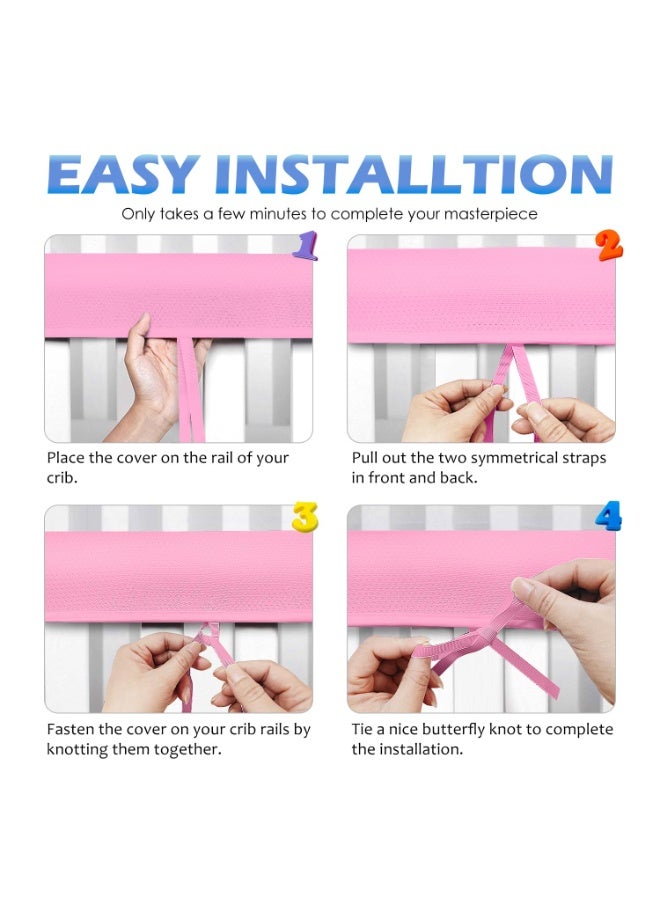 EASY INSTALLTION

Only takes a few minutes to complete your masterpiece

1

Place the cover on the rail of your crib.

2

Pull out the two symmetrical straps in front and back.

3

Fasten the cover on your crib rails by knotting them together.

4

Tie a nice butterfly knot to complete the installation.