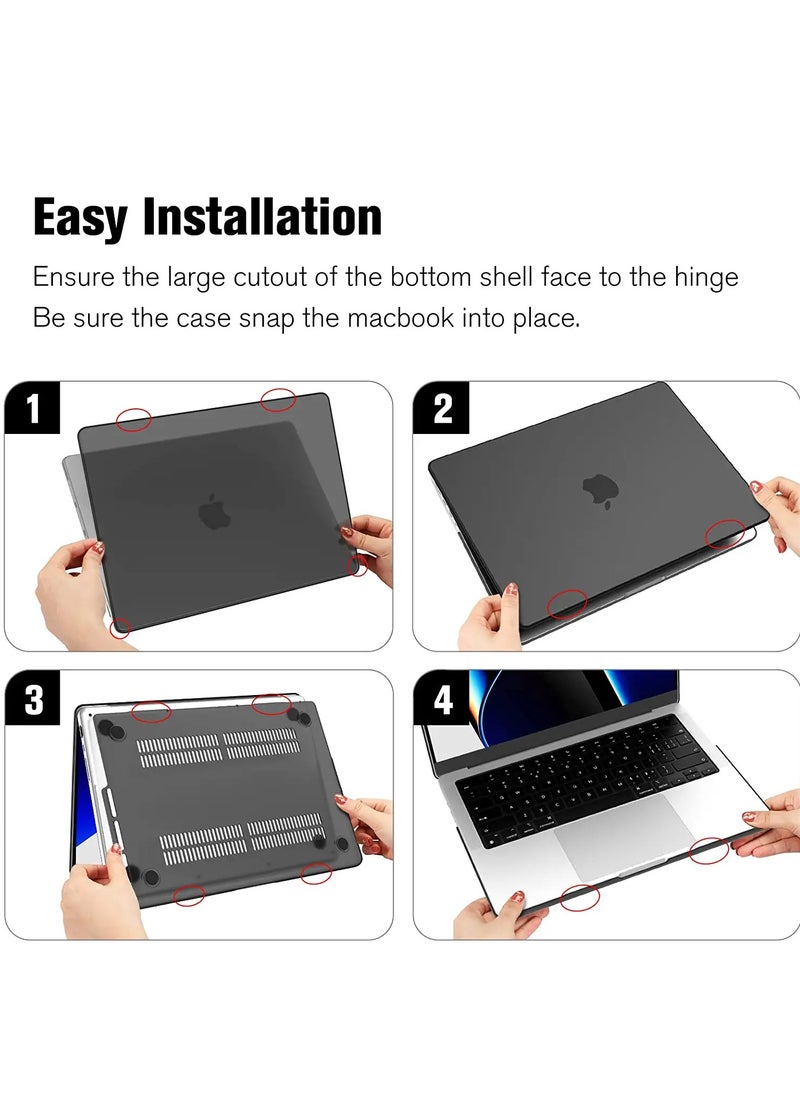 Easy Installation

Ensure the large cutout of the bottom shell face to the hinge
Be sure the case snap the macbook into place.

1

2

3

4