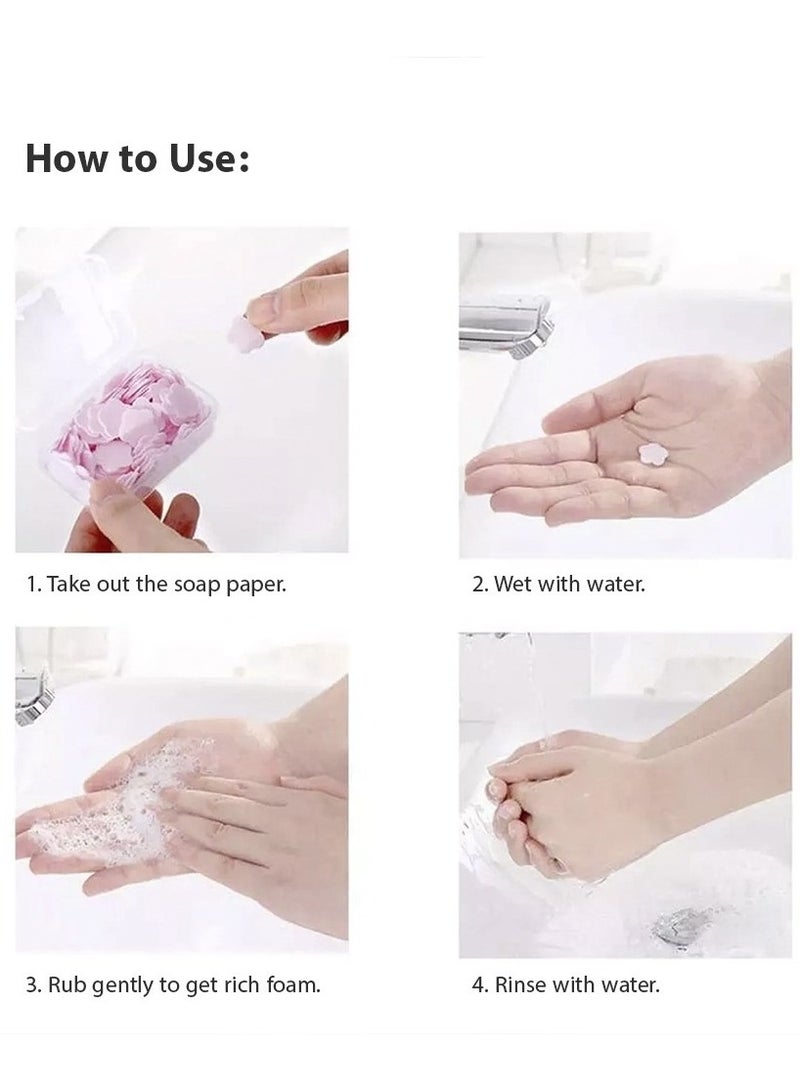 How to Use:

1. Take out the soap paper.

2. Wet with water.

3. Rub gently to get rich foam.

4. Rinse with water.