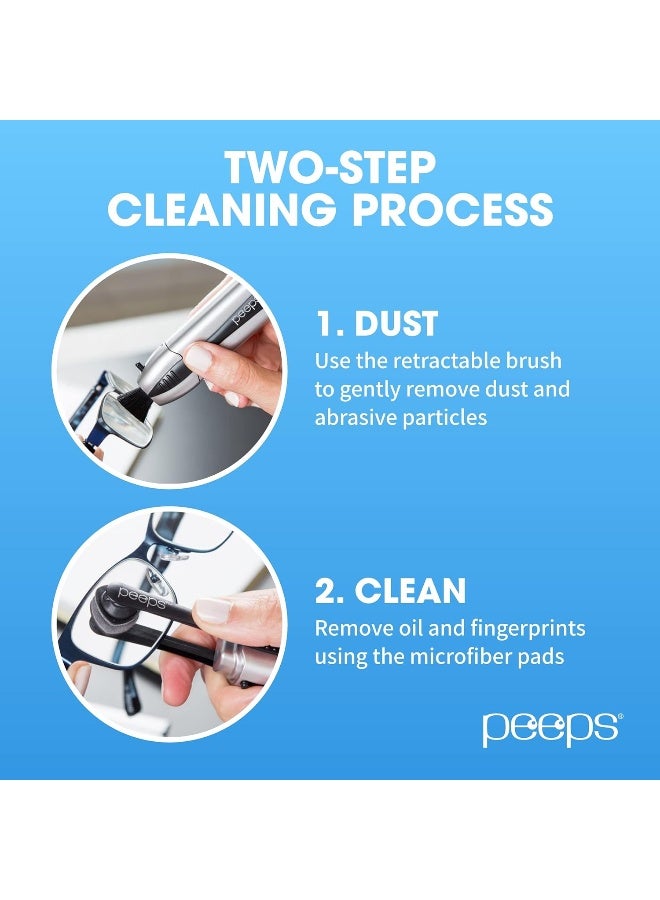 TWO-STEP CLEANING PROCESS

peeps

1. DUST
Use the retractable brush to gently remove dust and abrasive particles

peeps

2. CLEAN
Remove oil and fingerprints using the microfiber pads

peeps®