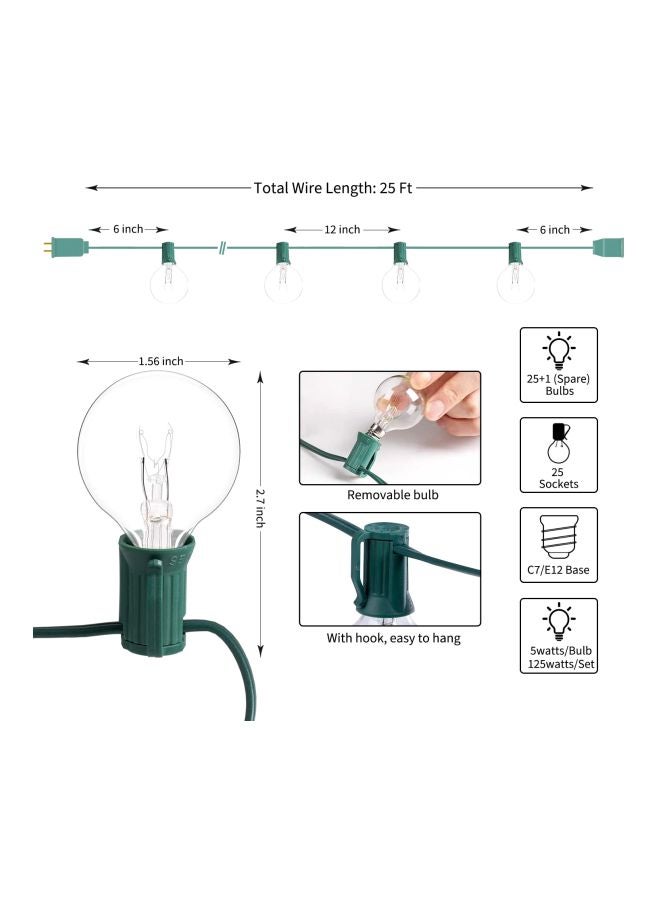 Total Wire Length: 25 Ft

6 inch

12 inch

6 inch

1.56 inch

2.7 inch

Removable bulb

With hook, easy to hang

25+1 (Spare) Bulbs

25 Sockets

C7/E12 Base

5watts/Bulb 125watts/Set