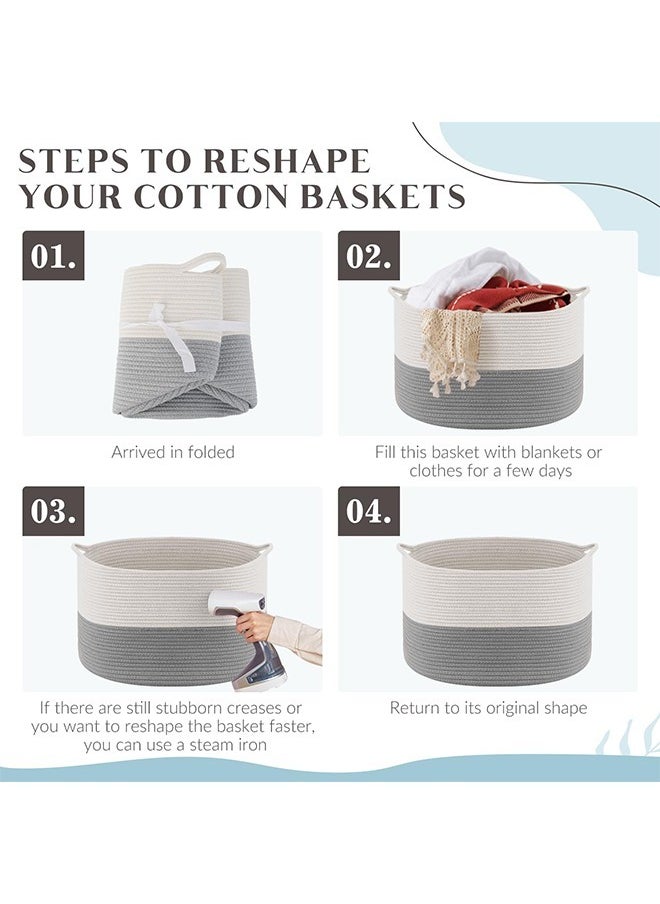 STEPS TO RESHAPE YOUR COTTON BASKETS

01.

Arrived in folded

02.

Fill this basket with blankets or clothes for a few days

03.

If there are still stubborn creases or you want to reshape the basket faster, you can use a steam iron

04.

Return to its original shape