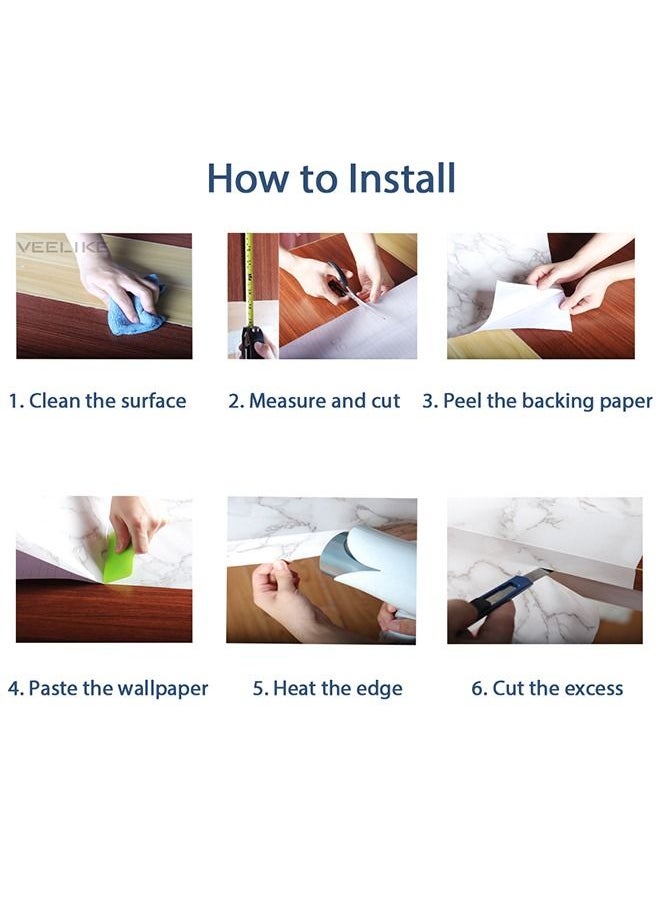 How to Install

VEELIKE

1. Clean the surface

2. Measure and cut

3. Peel the backing paper

4. Paste the wallpaper

5. Heat the edge

6. Cut the excess