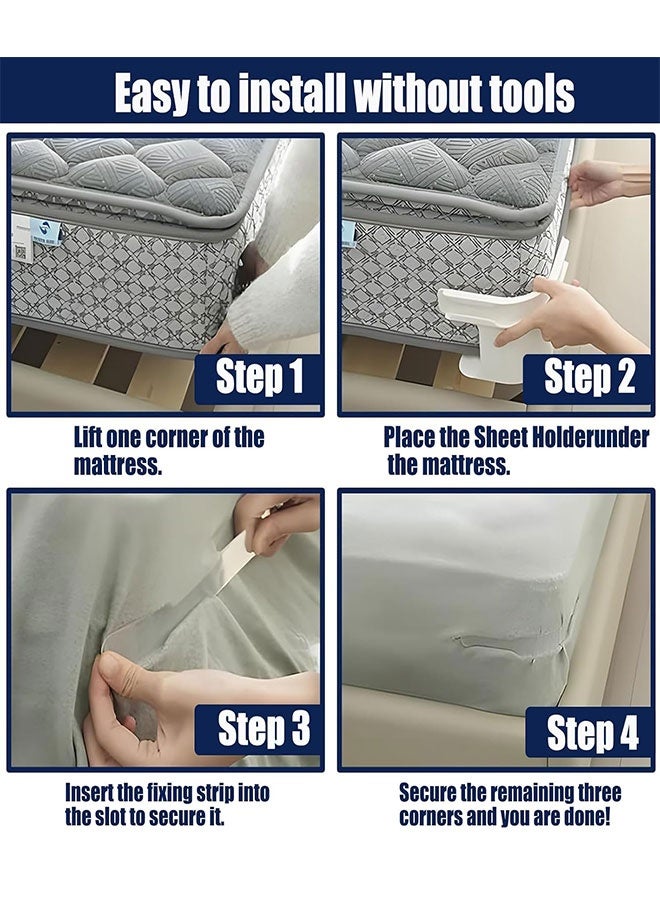 Easy to install without tools

Step 1

Lift one corner of the mattress.

Step 2

Place the Sheet Holderunder the mattress.

Step 3

Insert the fixing strip into the slot to secure it.

Step 4

Secure the remaining three corners and you are done!