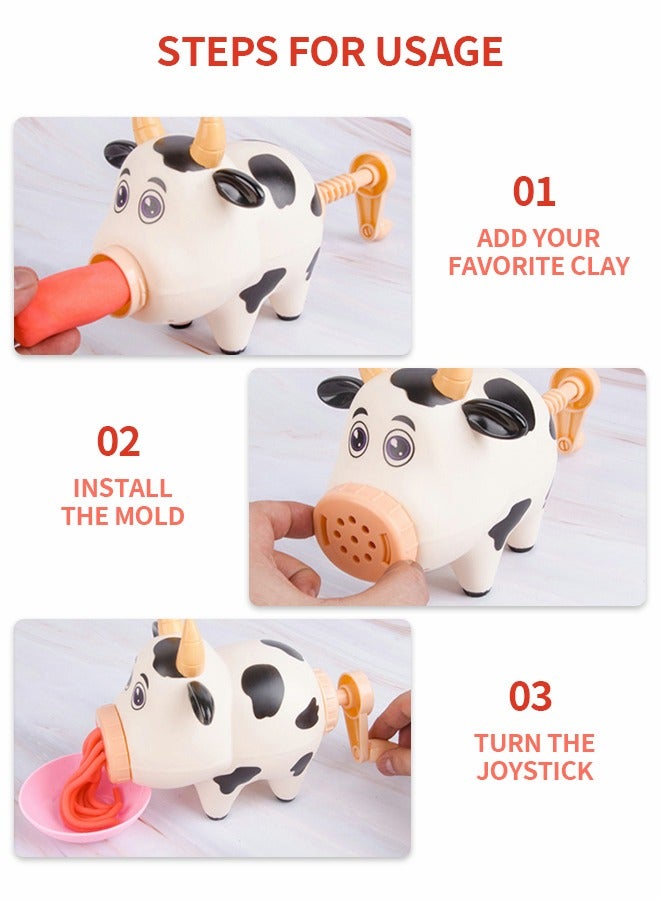 STEPS FOR USAGE

01
ADD YOUR FAVORITE CLAY

02
INSTALL THE MOLD

03
TURN THE JOYSTICK