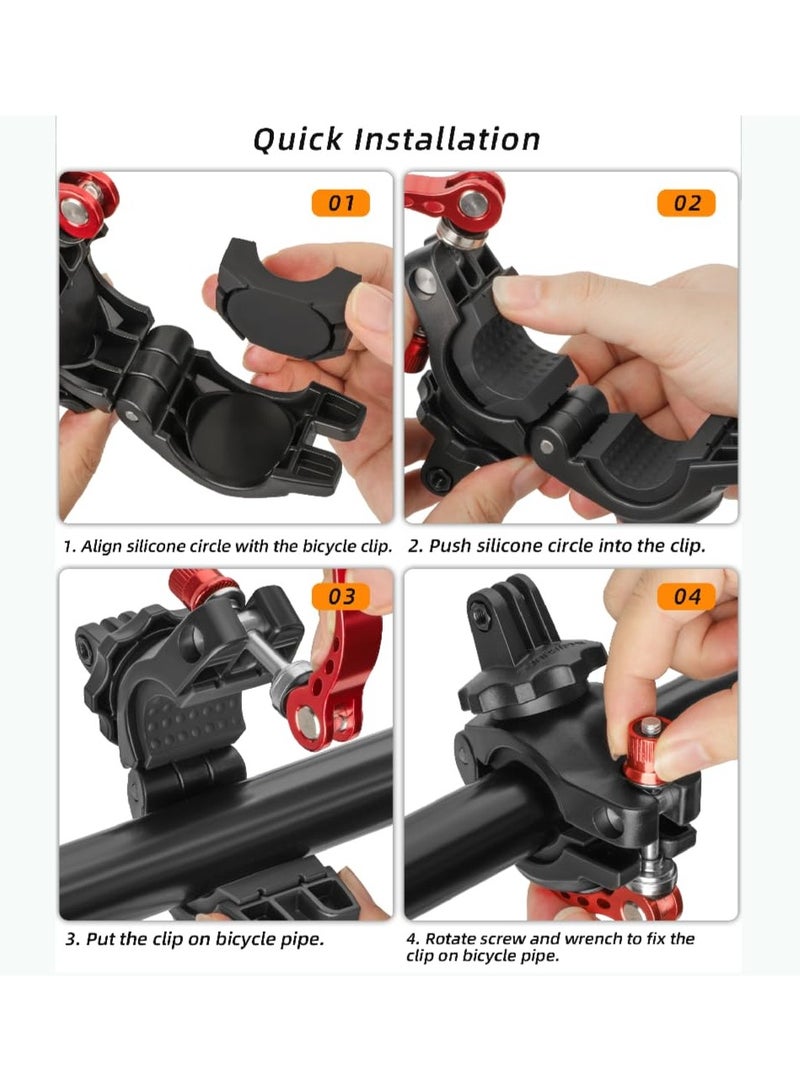 Quick Installation

01

02

1. Align silicone circle with the bicycle clip.

2. Push silicone circle into the clip.

03

04

3. Put the clip on bicycle pipe.

4. Rotate screw and wrench to fix the clip on bicycle pipe.