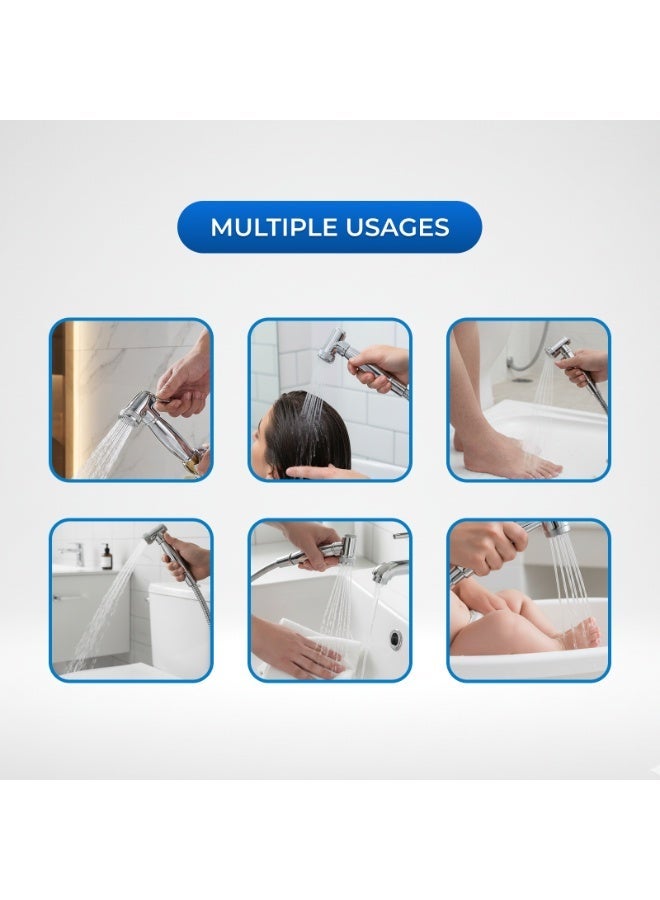 MULTIPLE USAGES