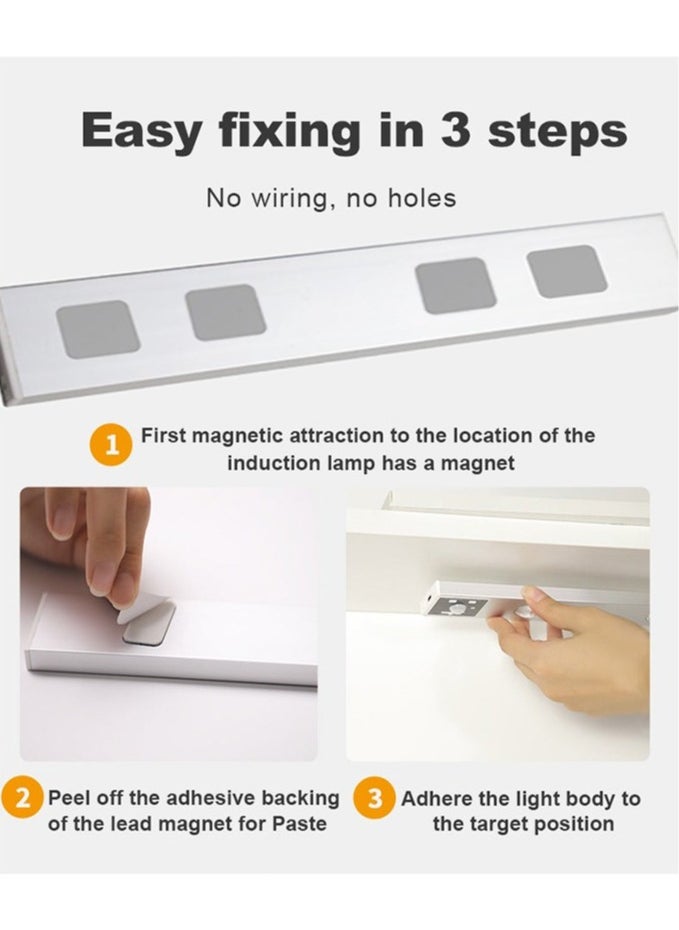 Easy fixing in 3 steps

No wiring, no holes

1 First magnetic attraction to the location of the induction lamp has a magnet

2 Peel off the adhesive backing of the lead magnet for Paste

3 Adhere the light body to the target position