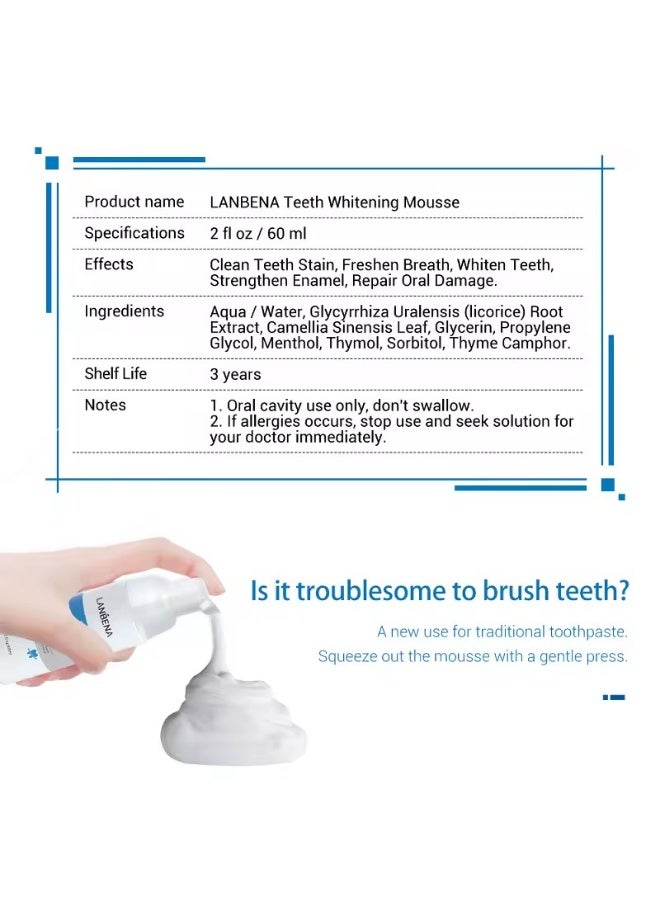 | Product name | LANBENA Teeth Whitening Mousse |
|---|---|
| Specifications | 2 fl oz / 60 ml |
| Effects | Clean Teeth Stain, Freshen Breath, Whiten Teeth, Strengthen Enamel, Repair Oral Damage. |
| Ingredients | Aqua / Water, Glycyrrhiza Uralensis (licorice) Root Extract, Camellia Sinensis Leaf, Glycerin, Propylene Glycol, Menthol, Thymol, Sorbitol, Thyme Camphor. |
| Shelf Life | 3 years |
| Notes | 1. Oral cavity use only, don't swallow. 2. If allergies occurs, stop use and seek solution for your doctor immediately. |

LANBENA

Is it troublesome to brush teeth?

A new use for traditional toothpaste.
Squeeze out the mousse with a gentle press.