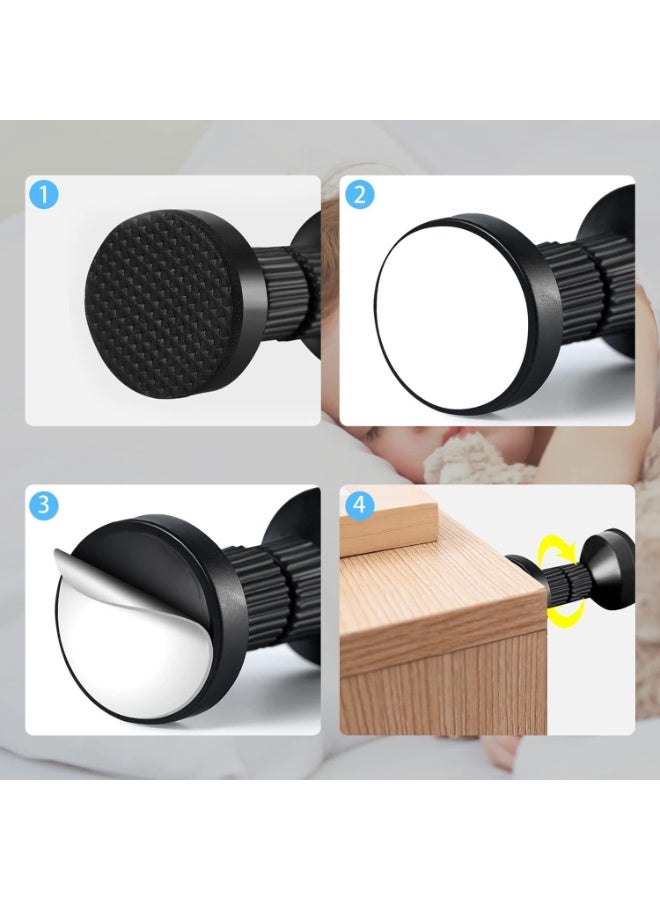 1
2
3
4