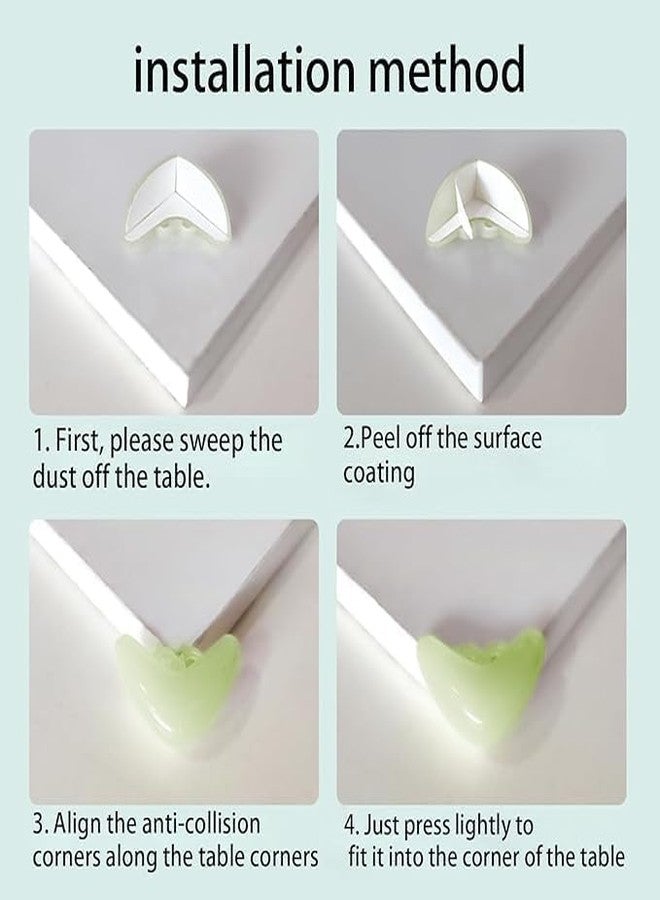 installation method

1. First, please sweep the dust off the table.

2.Peel off the surface coating

3. Align the anti-collision corners along the table corners

4. Just press lightly to fit it into the corner of the table