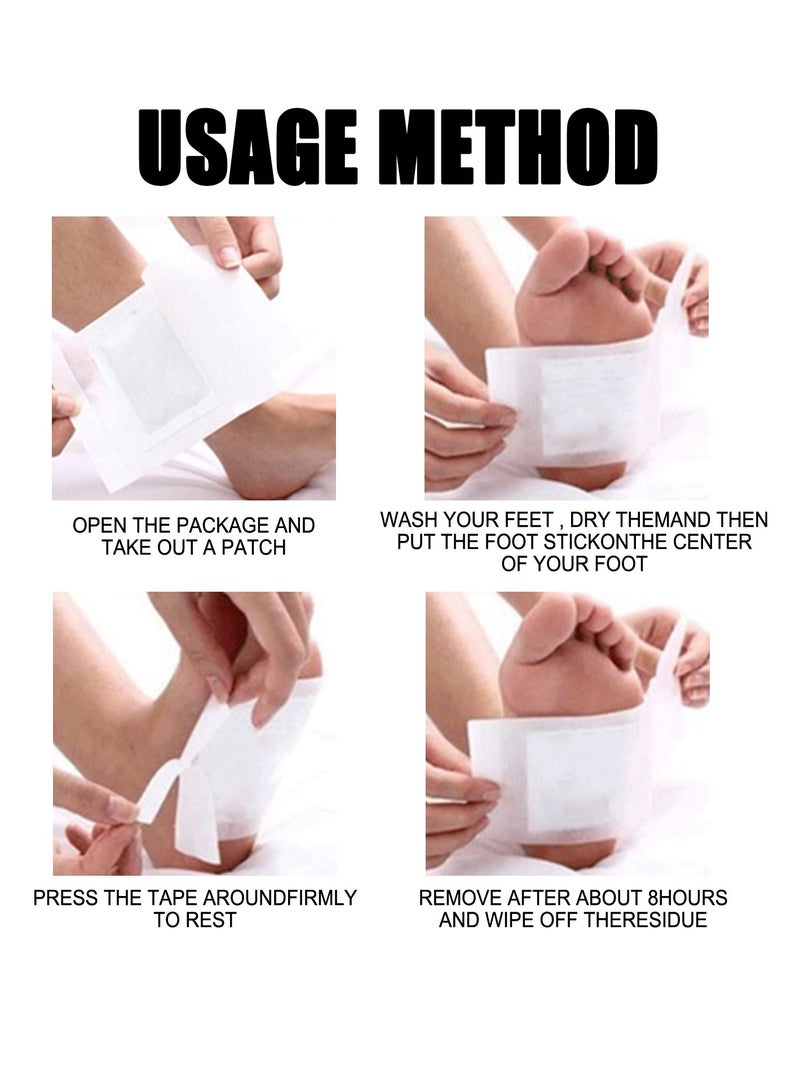 USAGE METHOD

OPEN THE PACKAGE AND TAKE OUT A PATCH

WASH YOUR FEET , DRY THEMAND THEN PUT THE FOOT STICKONTHE CENTER OF YOUR FOOT

PRESS THE TAPE AROUNDFIRMLY TO REST

REMOVE AFTER ABOUT 8HOURS AND WIPE OFF THERESIDUE